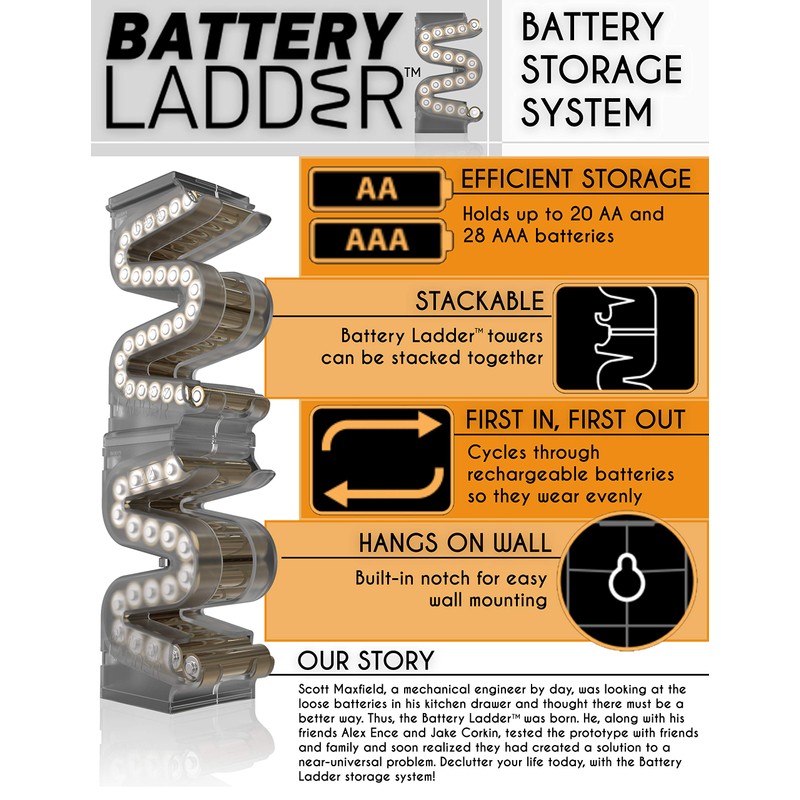 BATTERY LADDER™

BATTERY STORAGE SYSTEM

AA

AAA

EFFICIENT STORAGE

Holds up to 20 AA and 28 AAA batteries

STACKABLE

Battery Ladder™ towers can be stacked together

FIRST IN, FIRST OUT

Cycles through rechargeable batteries so they wear evenly

HANGS ON WALL

Built-in notch for easy wall mounting

OUR STORY

Scott Maxfield, a mechanical engineer by day, was looking at the loose batteries in his kitchen drawer and thought there must be a better way. Thus, the Battery Ladder™ was born. He, along with his friends Alex Ence and Jake Corkin, tested the prototype with friends and family and soon realized they had created a solution to a near-universal problem. Declutter your life today, with the Battery Ladder storage system!