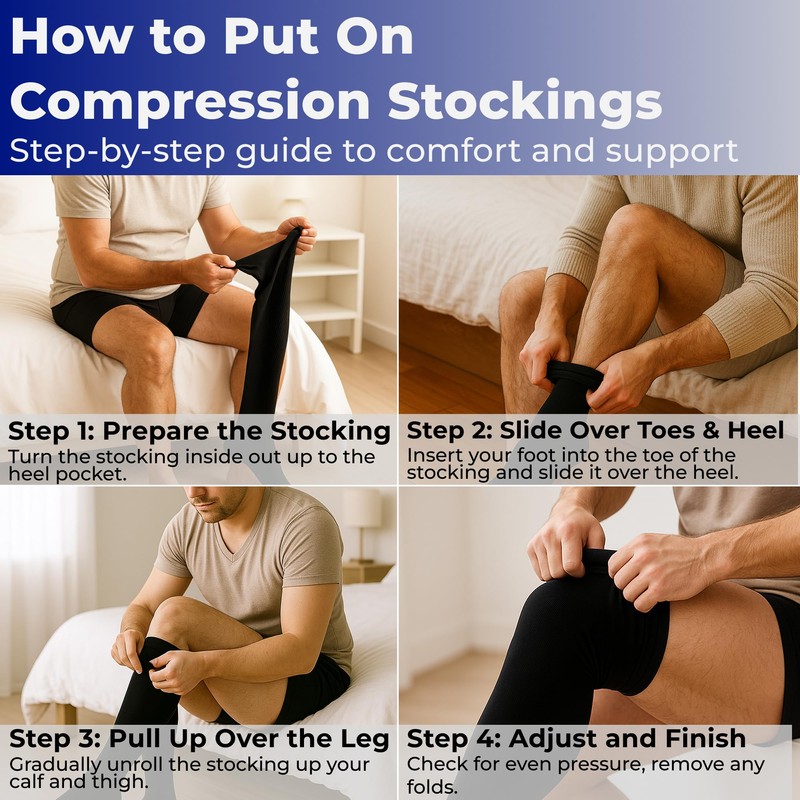 How to Put On Compression Stockings

Step-by-step guide to comfort and support

Step 1: Prepare the Stocking

Turn the stocking inside out up to the heel pocket.

Step 2: Slide Over Toes & Heel

Insert your foot into the toe of the stocking and slide it over the heel.

Step 3: Pull Up Over the Leg

Gradually unroll the stocking up your calf and thigh.

Step 4: Adjust and Finish

Check for even pressure, remove any folds.