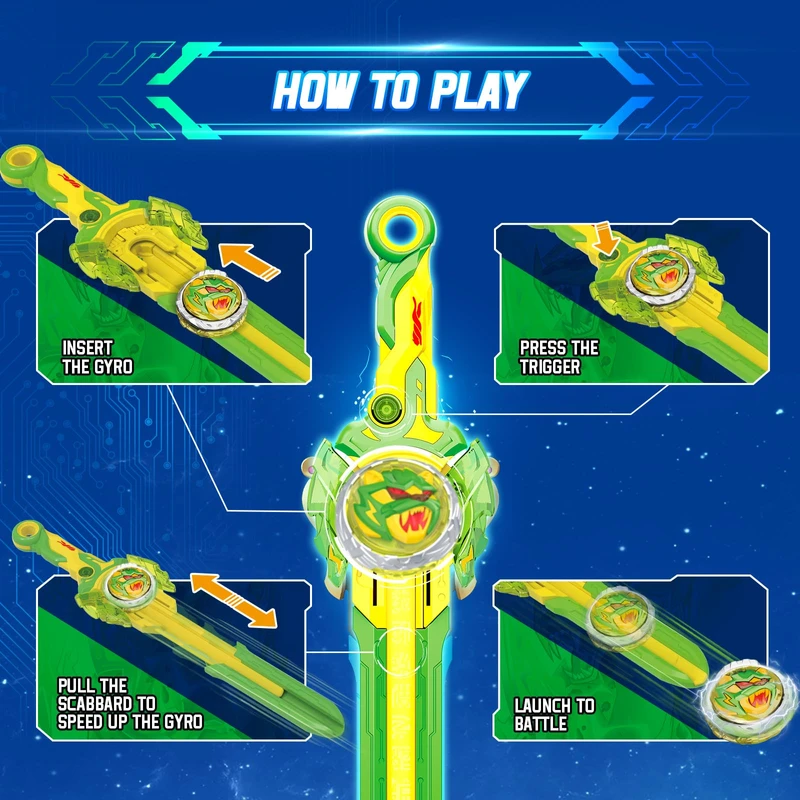 HOW TO PLAY

INSERT THE GYRO

PRESS THE TRIGGER

PULL THE SCABBARD TO SPEED UP THE GYRO

LAUNCH TO BATTLE