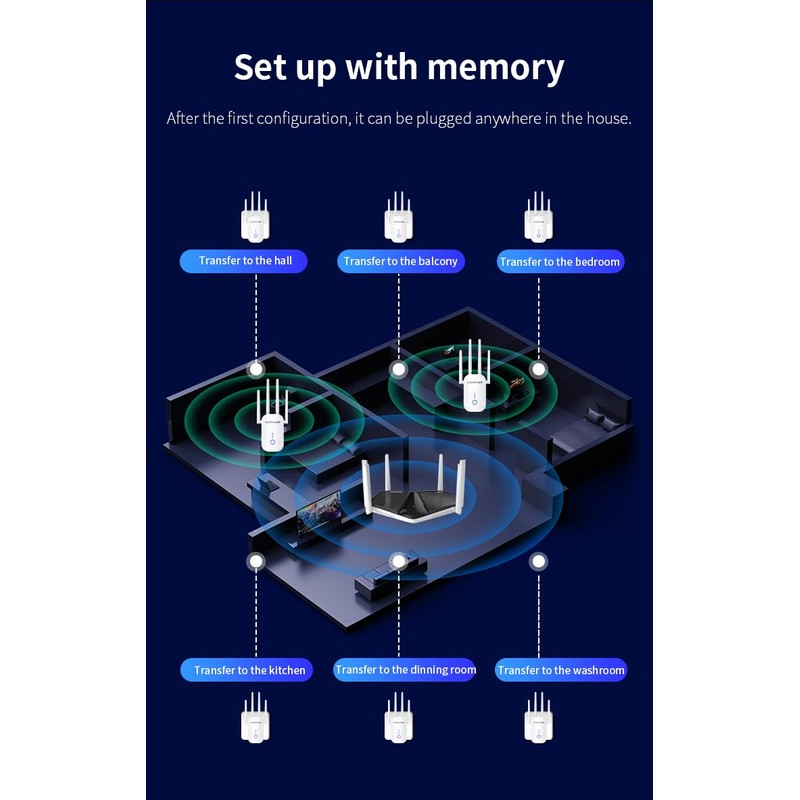 Set up with memory

After the first configuration, it can be plugged anywhere in the house.

Transfer to the hall

Transfer to the balcony

Transfer to the bedroom

Transfer to the kitchen

Transfer to the dinning room

Transfer to the washroom