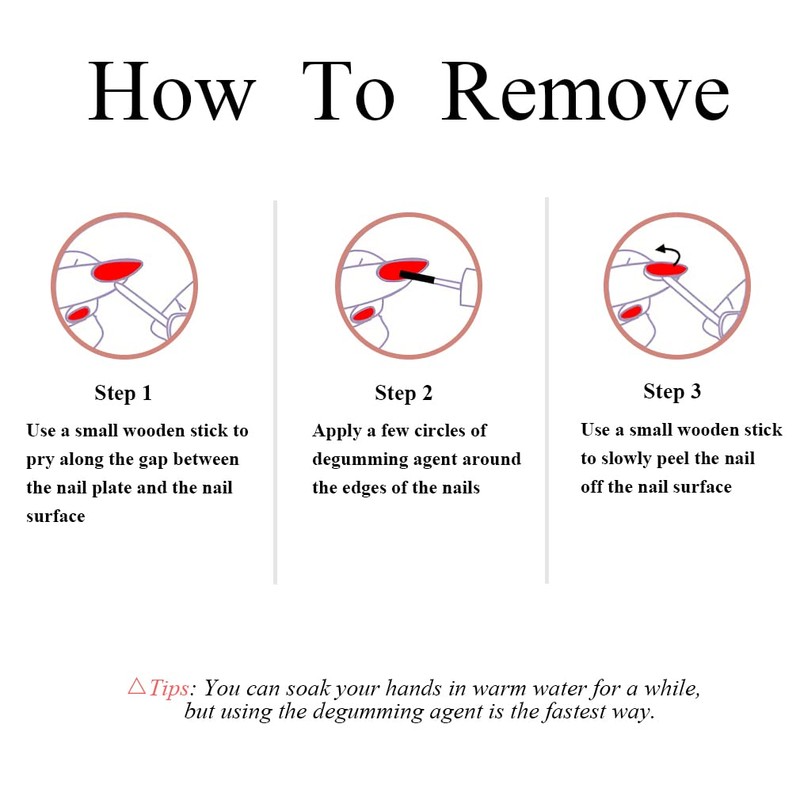 How To Remove

Step 1
Use a small wooden stick to pry along the gap between the nail plate and the nail surface

Step 2
Apply a few circles of degumming agent around the edges of the nails

Step 3
Use a small wooden stick to slowly peel the nail off the nail surface

△Tips: You can soak your hands in warm water for a while, but using the degumming agent is the fastest way.