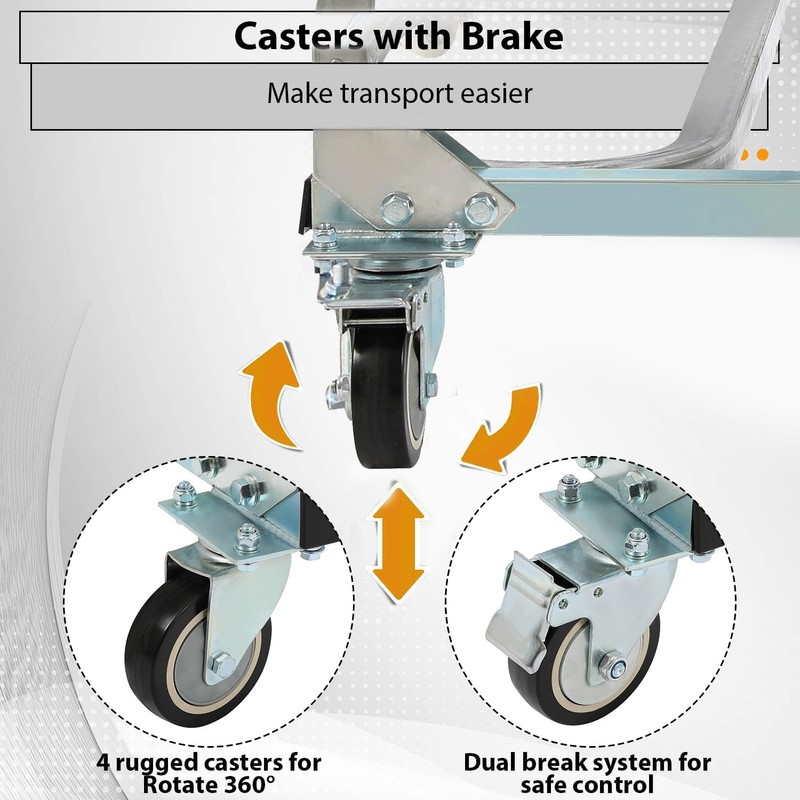 Casters with Brake

Make transport easier

4 rugged casters for Rotate 360°

Dual break system for safe control