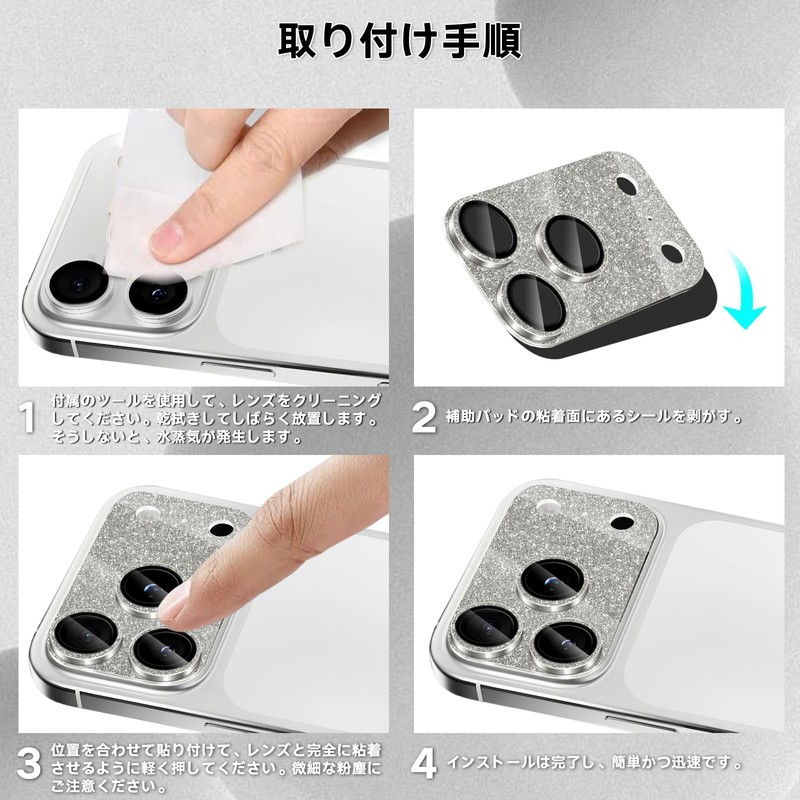 取り付け手順

1 付属のツールを使用して、レンズをクリーニングしてください。乾拭きしてしばらく放置します。そうしないと、水蒸気が発生します。

2 補助パッドの粘着面にあるシールを剥がす。

3 位置を合わせて貼り付けて、レンズと完全に粘着させるように軽く押してください。微細な粉塵にご注意ください。

4 インストールは完了し、簡単かつ迅速です。