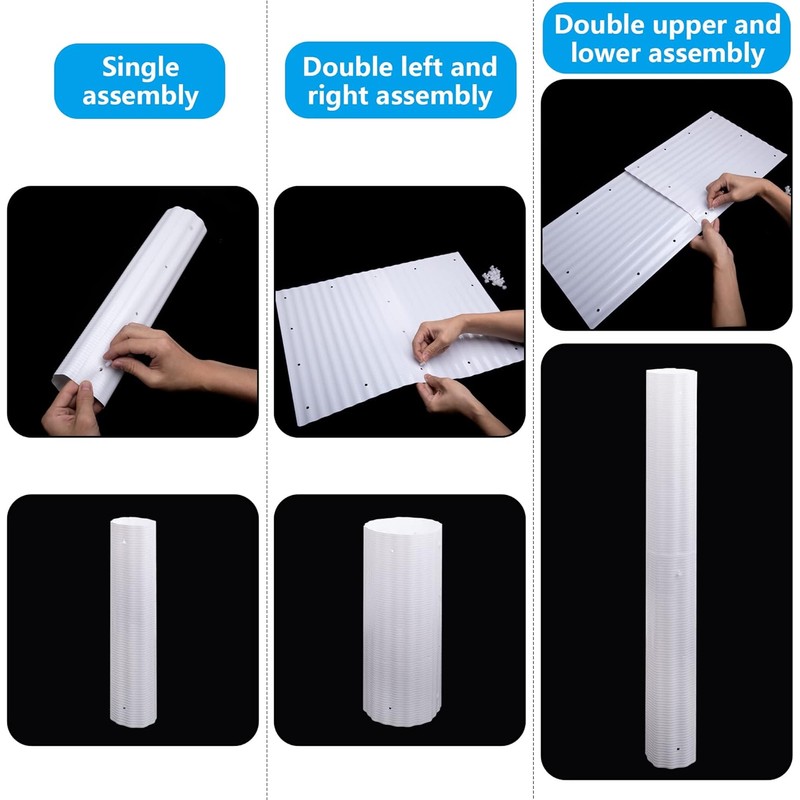 Single assembly

Double left and right assembly

Double upper and lower assembly