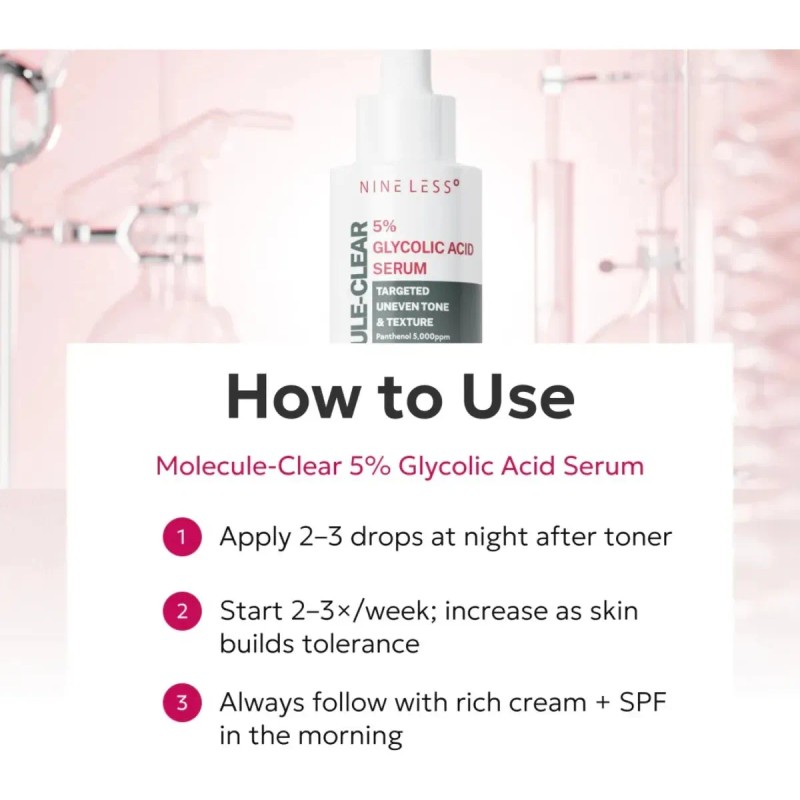 NINE LESS°

ULE-CLEAR

5%
GLYCOLIC ACID
SERUM

TARGETED
UNEVEN TONE
& TEXTURE
Panthenol 5,000ppm

How to Use

Molecule-Clear 5% Glycolic Acid Serum

1 Apply 2–3 drops at night after toner

2 Start 2–3×/week; increase as skin builds tolerance

3 Always follow with rich cream + SPF in the morning