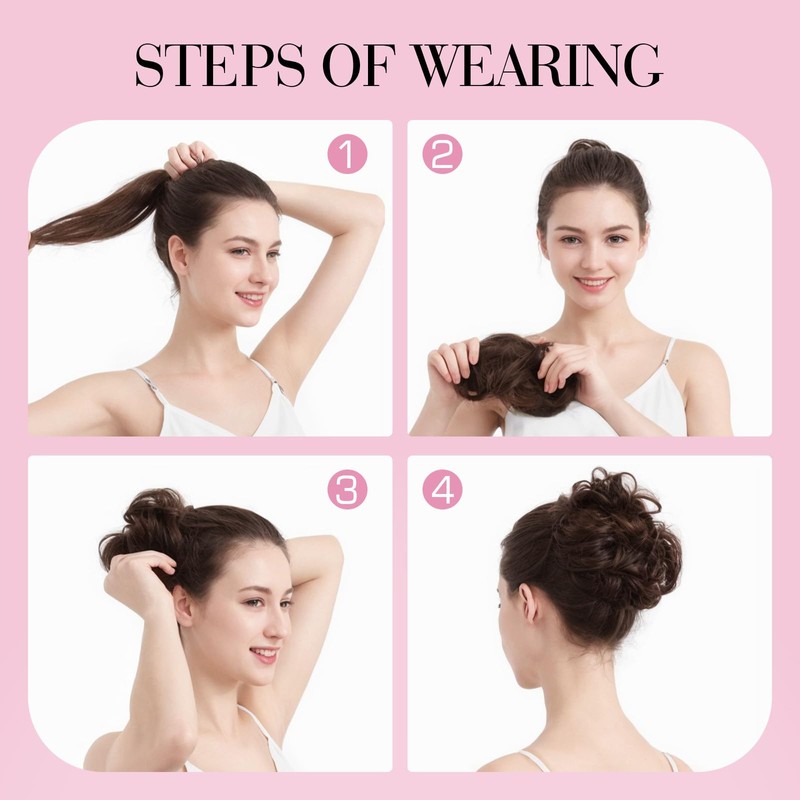 STEPS OF WEARING

1

2

3

4