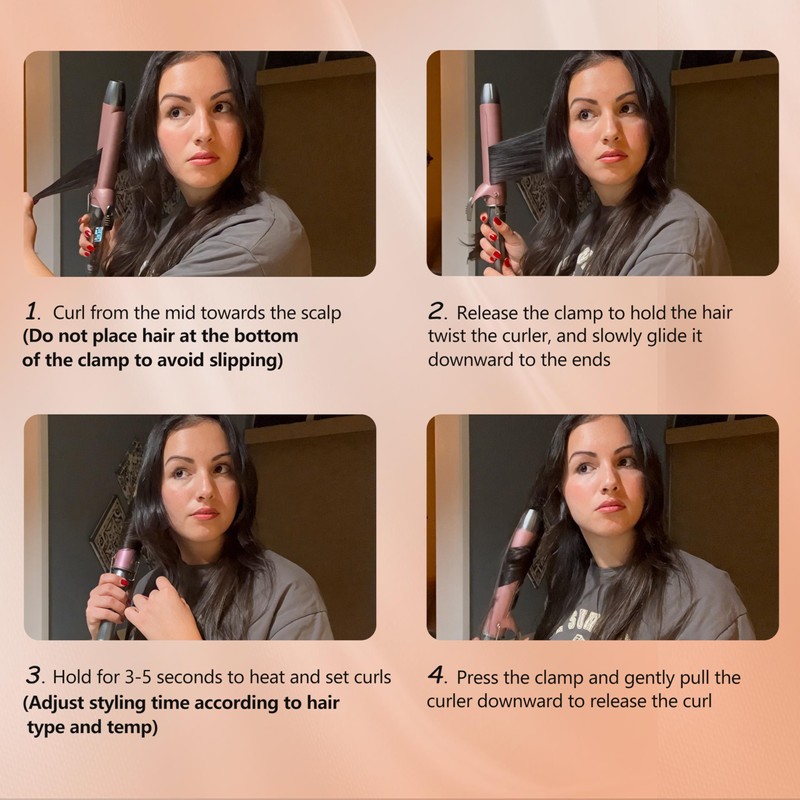 1. Curl from the mid towards the scalp
(Do not place hair at the bottom of the clamp to avoid slipping)

2. Release the clamp to hold the hair twist the curler, and slowly glide it downward to the ends

3. Hold for 3-5 seconds to heat and set curls
(Adjust styling time according to hair type and temp)

4. Press the clamp and gently pull the curler downward to release the curl