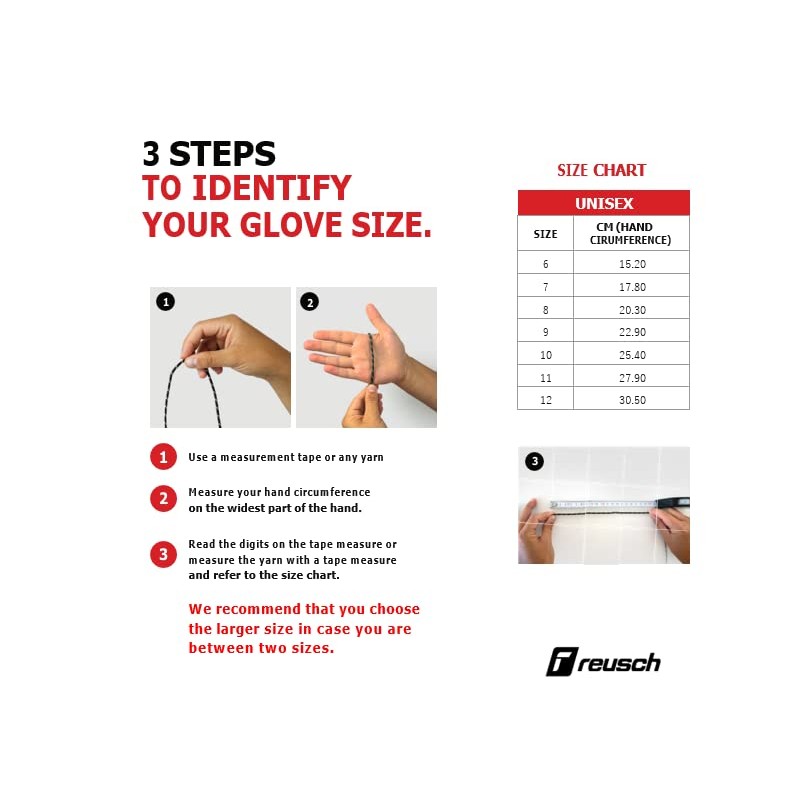 3 STEPS
TO IDENTIFY
YOUR GLOVE SIZE.

1

2

1 Use a measurement tape or any yarn

2 Measure your hand circumference on the widest part of the hand.

3 Read the digits on the tape measure or measure the yarn with a tape measure and refer to the size chart.

We recommend that you choose the larger size in case you are between two sizes.

SIZE CHART

| UNISEX | |
|---|---|
| SIZE | CM (HAND CIRUMFERENCE) |
| 6 | 15.20 |
| 7 | 17.80 |
| 8 | 20.30 |
| 9 | 22.90 |
| 10 | 25.40 |
| 11 | 27.90 |
| 12 | 30.50 |

3

reusch