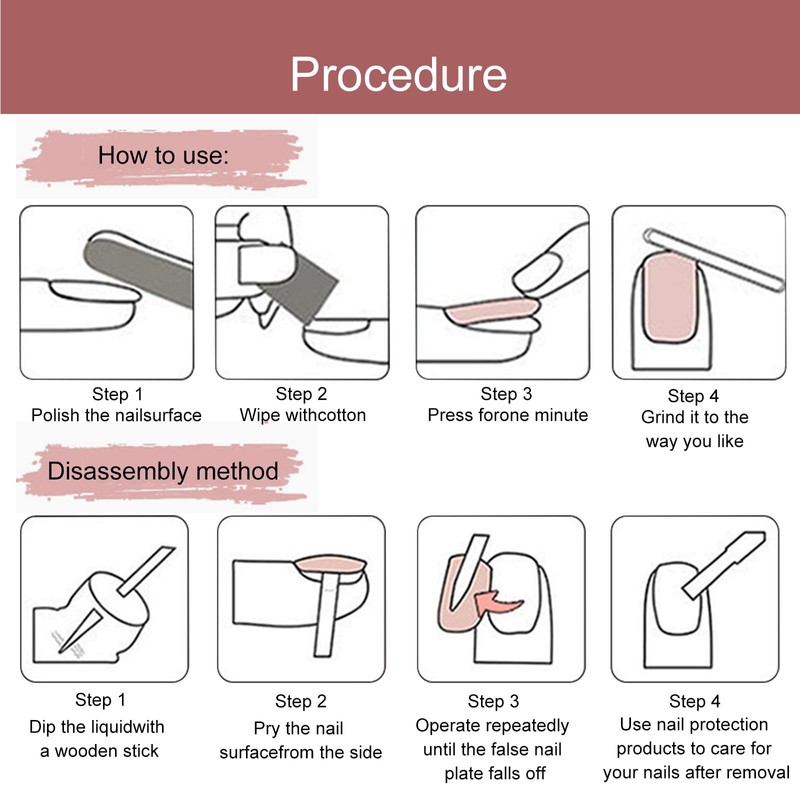 Procedure

How to use:

Step 1
Polish the nailsurface

Step 2
Wipe withcotton

Step 3
Press forone minute

Step 4
Grind it to the way you like

Disassembly method

Step 1
Dip the liquidwith a wooden stick

Step 2
Pry the nail surfacefrom the side

Step 3
Operate repeatedly until the false nail plate falls off

Step 4
Use nail protection products to care for your nails after removal