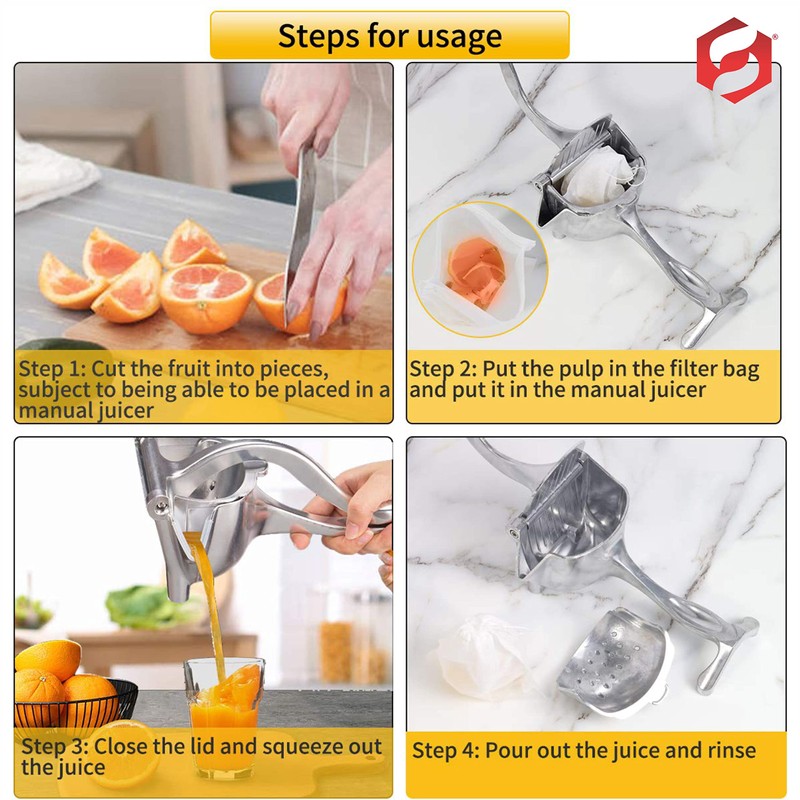 Steps for usage

Step 1: Cut the fruit into pieces, subject to being able to be placed in a manual juicer

Step 2: Put the pulp in the filter bag and put it in the manual juicer

Step 3: Close the lid and squeeze out the juice

Step 4: Pour out the juice and rinse