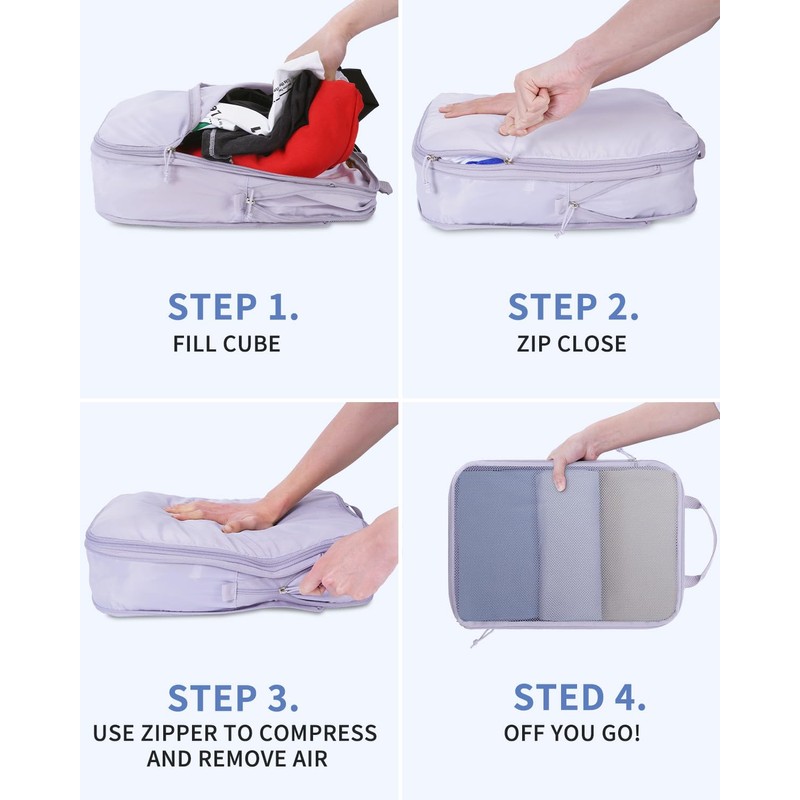 STEP 1.
FILL CUBE

STEP 2.
ZIP CLOSE

STEP 3.
USE ZIPPER TO COMPRESS AND REMOVE AIR

STED 4.
OFF YOU GO!