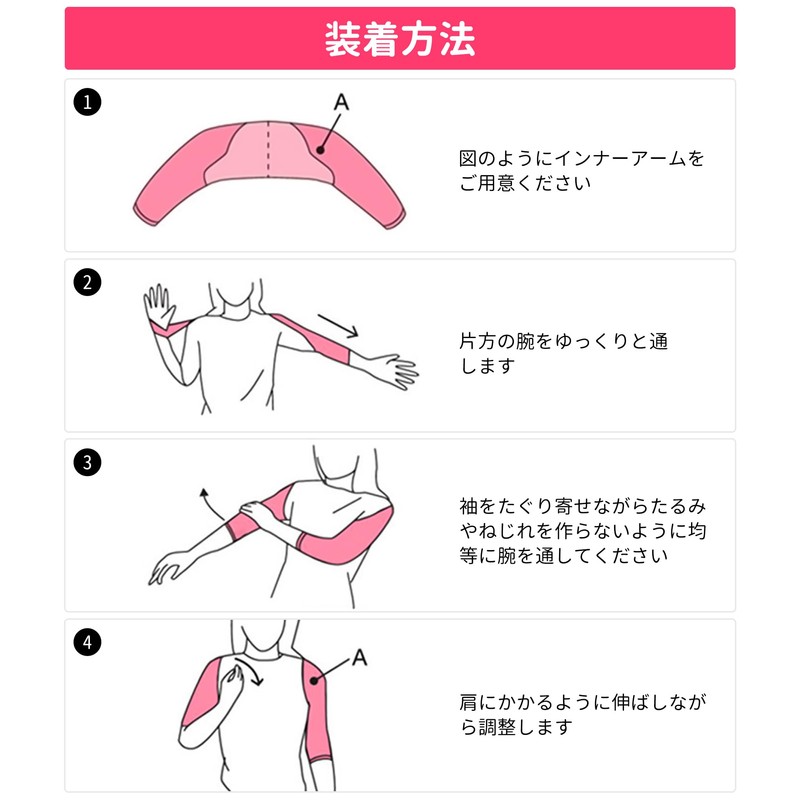 装着方法

1

A

図のようにインナーアームをご用意ください

2

片方の腕をゆっくりと通します

3

袖をたぐり寄せながらたるみやねじれを作らないように均等に腕を通してください

4

A

肩にかかるように伸ばしながら調整します