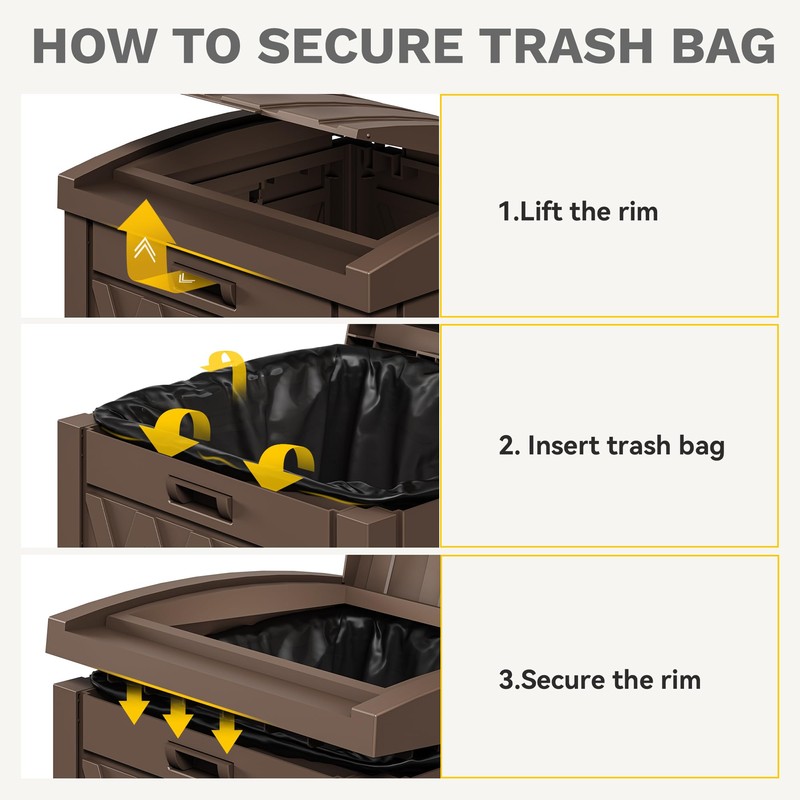 HOW TO SECURE TRASH BAG

1.Lift the rim

2. Insert trash bag

3.Secure the rim