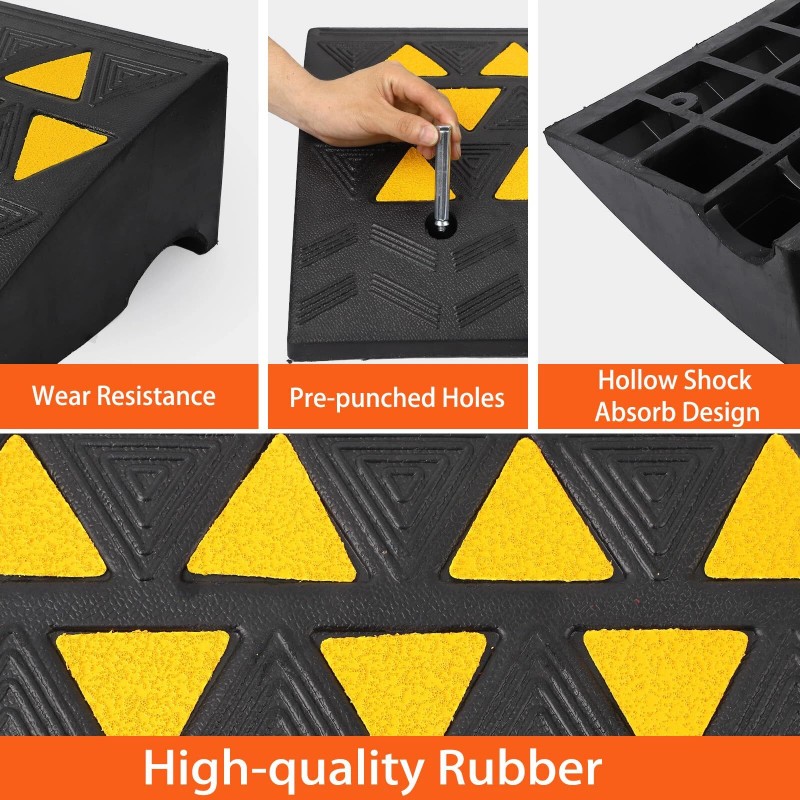 Wear Resistance

Pre-punched Holes

Hollow Shock Absorb Design

High-quality Rubber