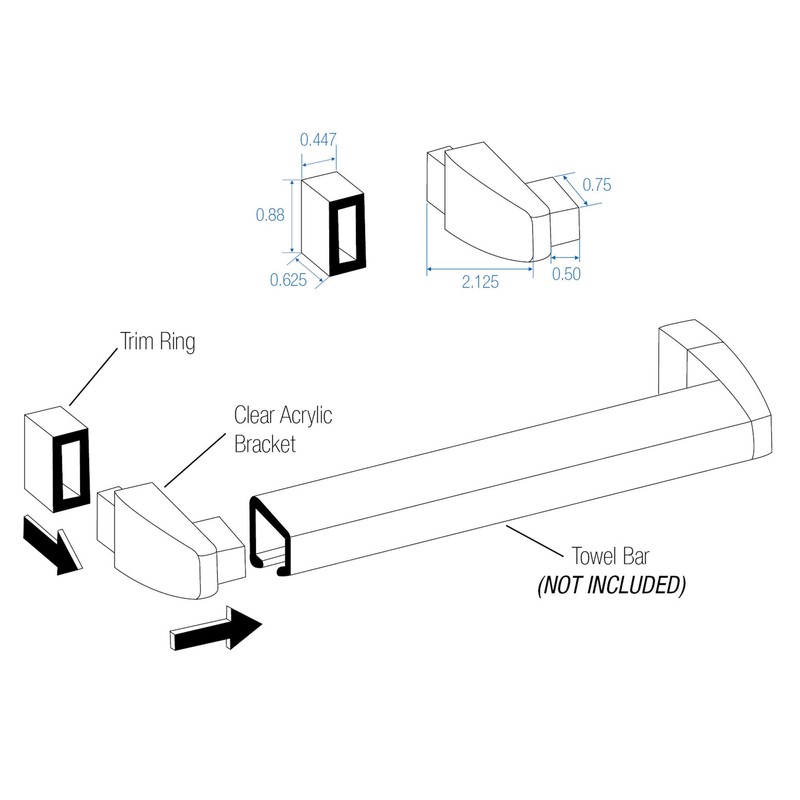 0.447
0.88
0.625
0.75
2.125
0.50
Trim Ring
Clear Acrylic Bracket
Towel Bar
(NOT INCLUDED)