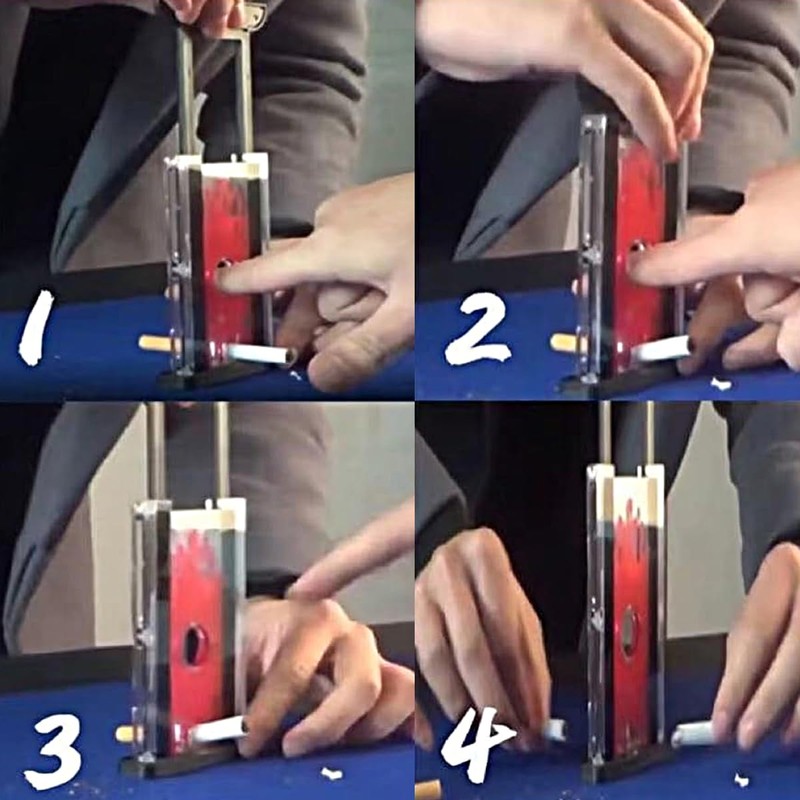 1

2

3

4