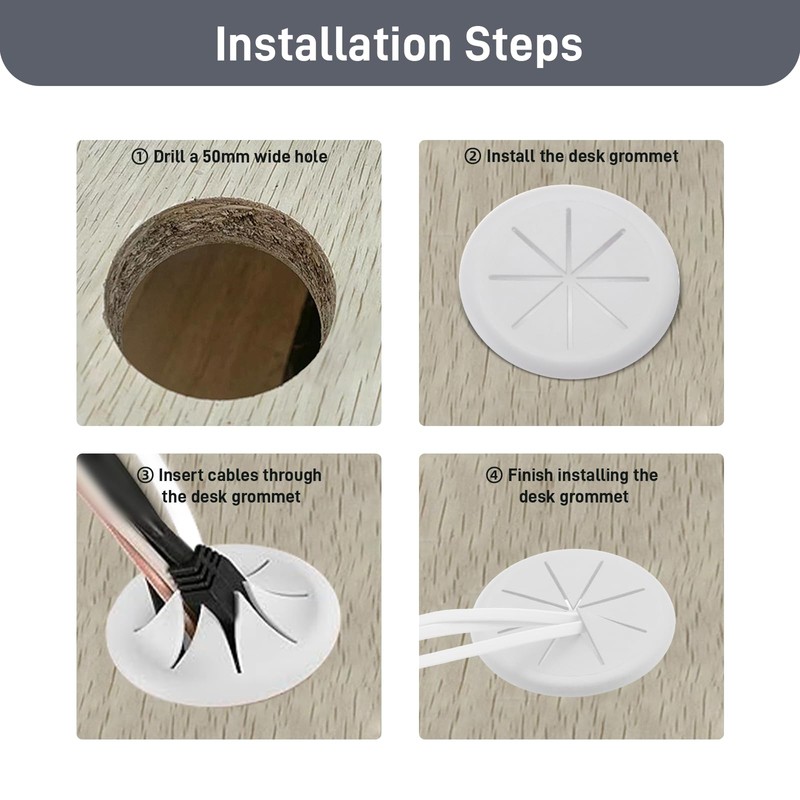 Installation Steps

① Drill a 50mm wide hole

② Install the desk grommet

③ Insert cables through the desk grommet

④ Finish installing the desk grommet