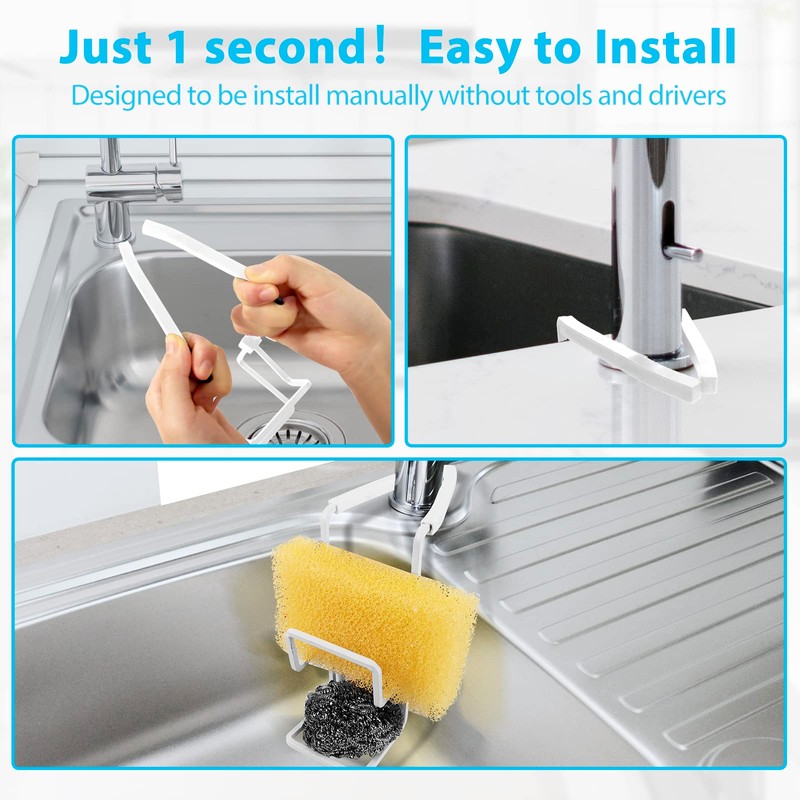 Just 1 second！ Easy to Install

Designed to be install manually without tools and drivers