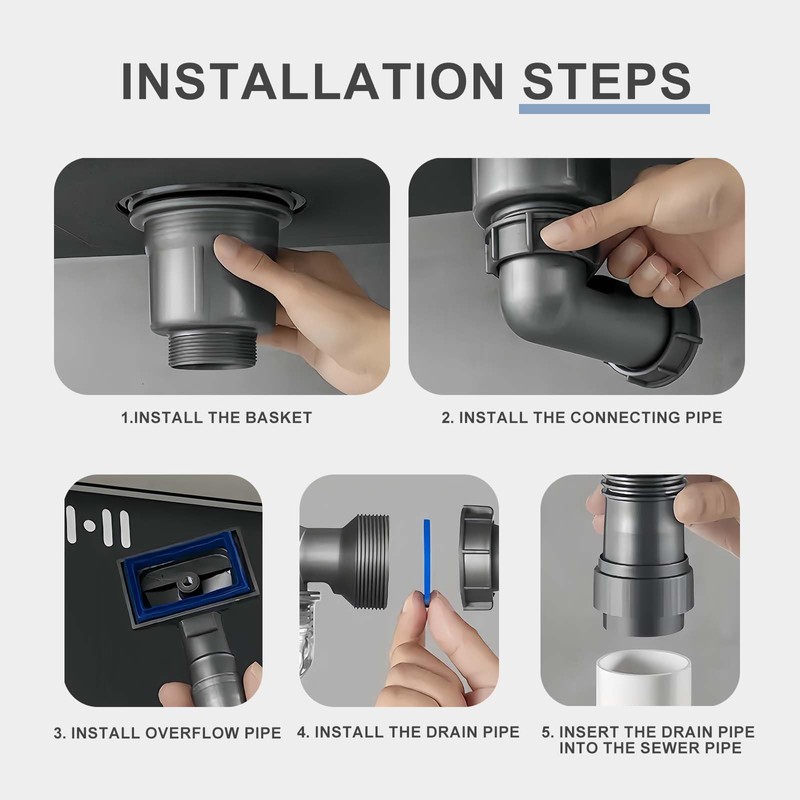 INSTALLATION STEPS

1.INSTALL THE BASKET

2. INSTALL THE CONNECTING PIPE

3. INSTALL OVERFLOW PIPE

4. INSTALL THE DRAIN PIPE

5. INSERT THE DRAIN PIPE INTO THE SEWER PIPE