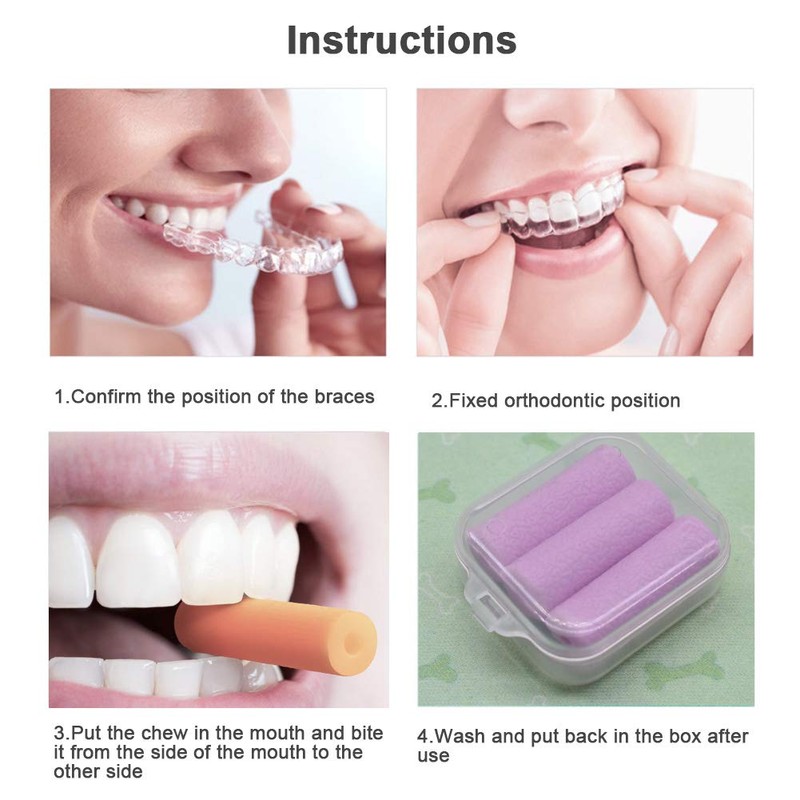 Instructions

1.Confirm the position of the braces

2.Fixed orthodontic position

3.Put the chew in the mouth and bite it from the side of the mouth to the other side

4.Wash and put back in the box after use