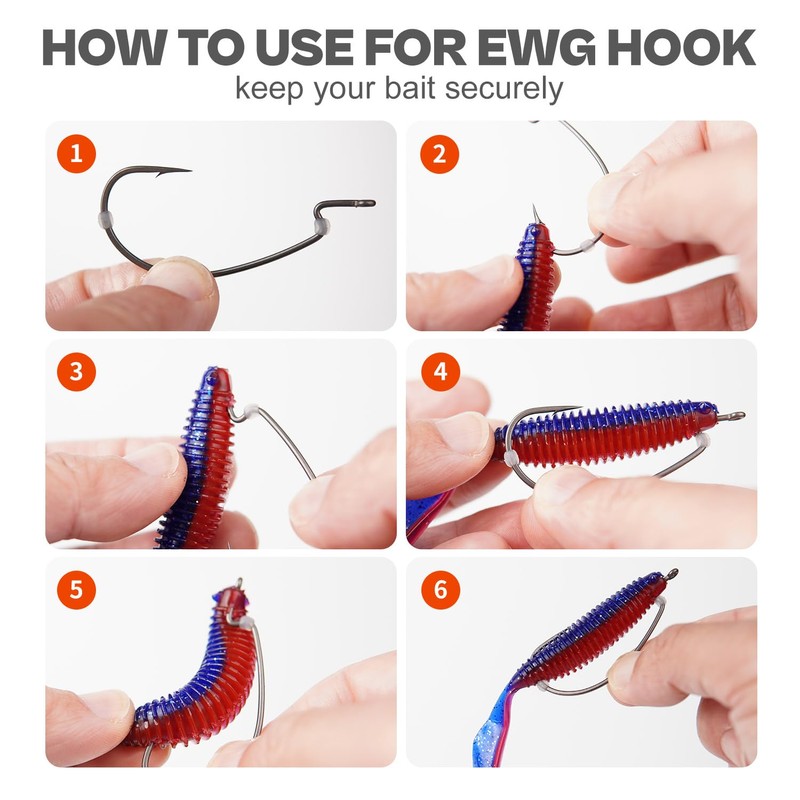 HOW TO USE FOR EWG HOOK
keep your bait securely

1

2

3

4

5

6