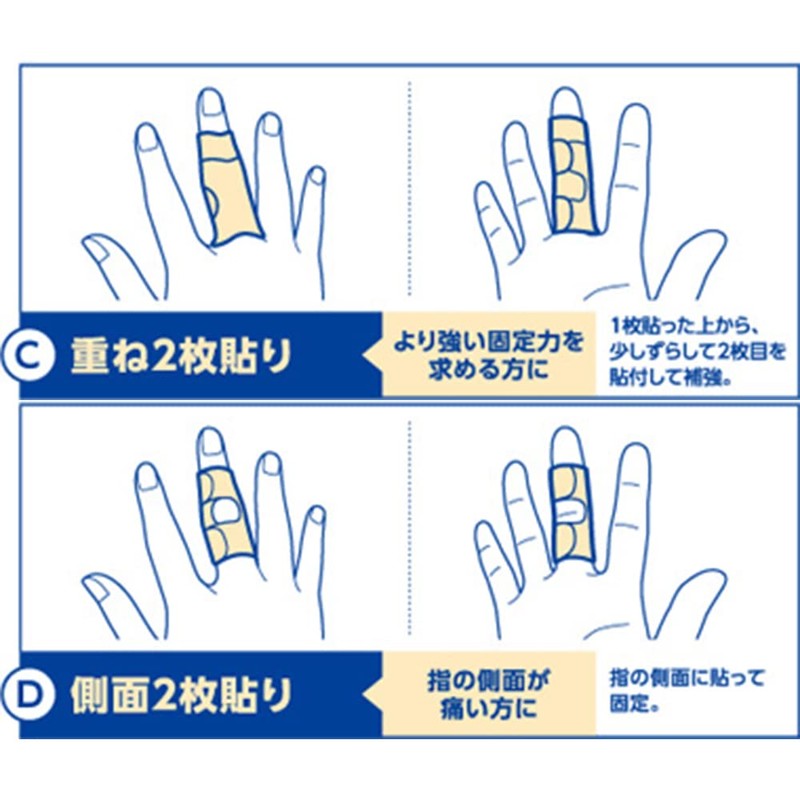 C 重ね2枚貼り

より強い固定力を求める方に

1枚貼った上から、少しずらして2枚目を貼付して補強。

D 側面2枚貼り

指の側面が痛い方に

指の側面に貼って固定。