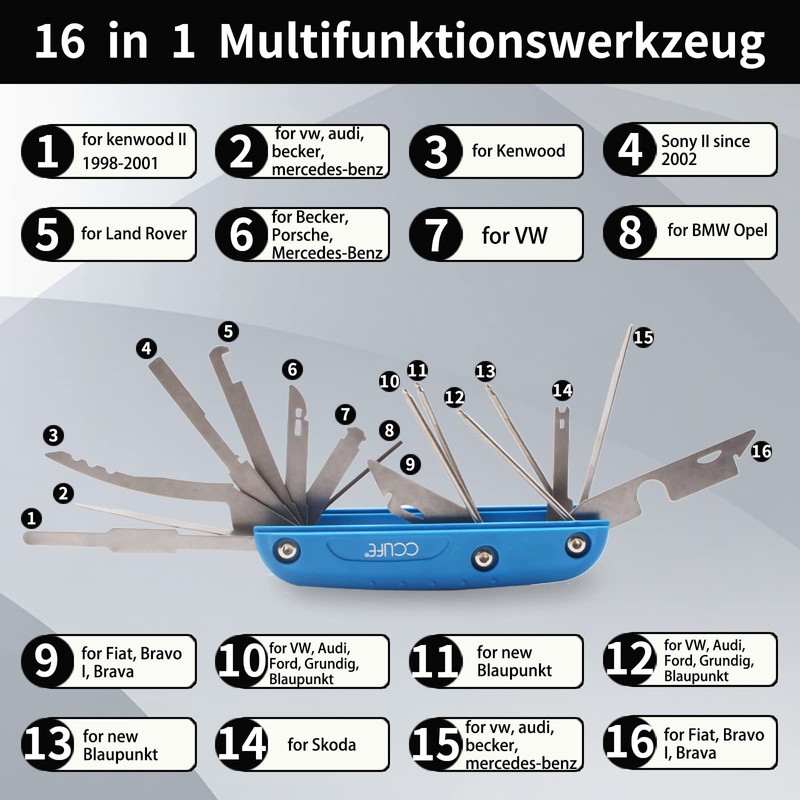 16 in 1 Multifunktionswerkzeug

1 for kenwood II 1998-2001

2 for vw, audi, becker, mercedes-benz

3 for Kenwood

4 Sony II since 2002

5 for Land Rover

6 for Becker, Porsche, Mercedes-Benz

7 for VW

8 for BMW Opel

4 5 6 7 8 9 10 11 12 13 14 15 16 3 2 1

CCLIFE

9 for Fiat, Bravo I, Brava

10 for VW, Audi, Ford, Grundig, Blaupunkt

11 for new Blaupunkt

12 for VW, Audi, Ford, Grundig, Blaupunkt

13 for new Blaupunkt

14 for Skoda

15 for vw, audi, becker, mercedes-benz

16 for Fiat, Bravo I, Brava