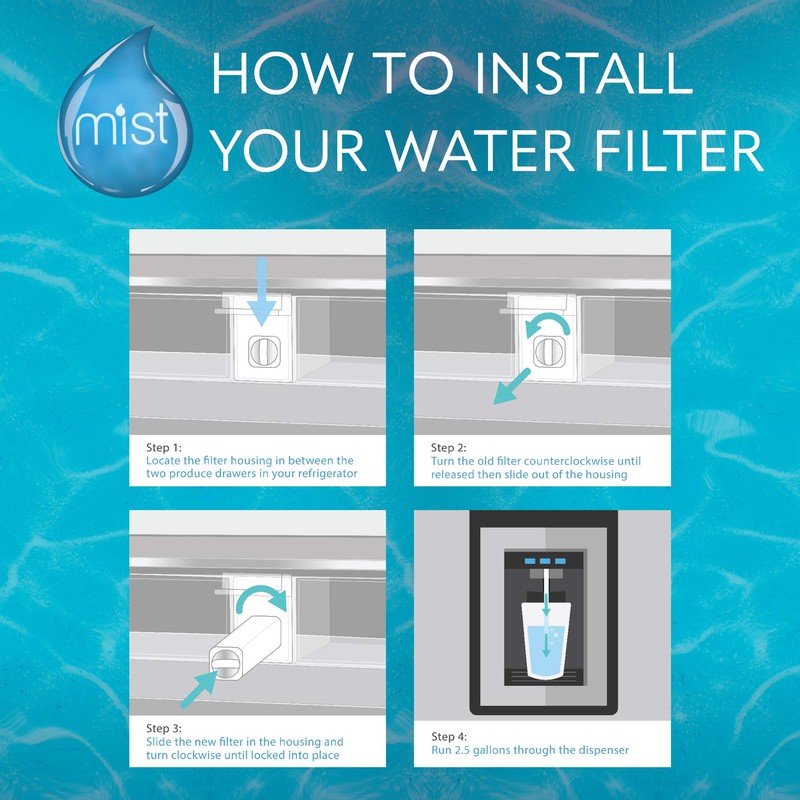 mist

HOW TO INSTALL YOUR WATER FILTER

Step 1:
Locate the filter housing in between the two produce drawers in your refrigerator

Step 2:
Turn the old filter counterclockwise until released then slide out of the housing

Step 3:
Slide the new filter in the housing and turn clockwise until locked into place

Step 4:
Run 2.5 gallons through the dispenser