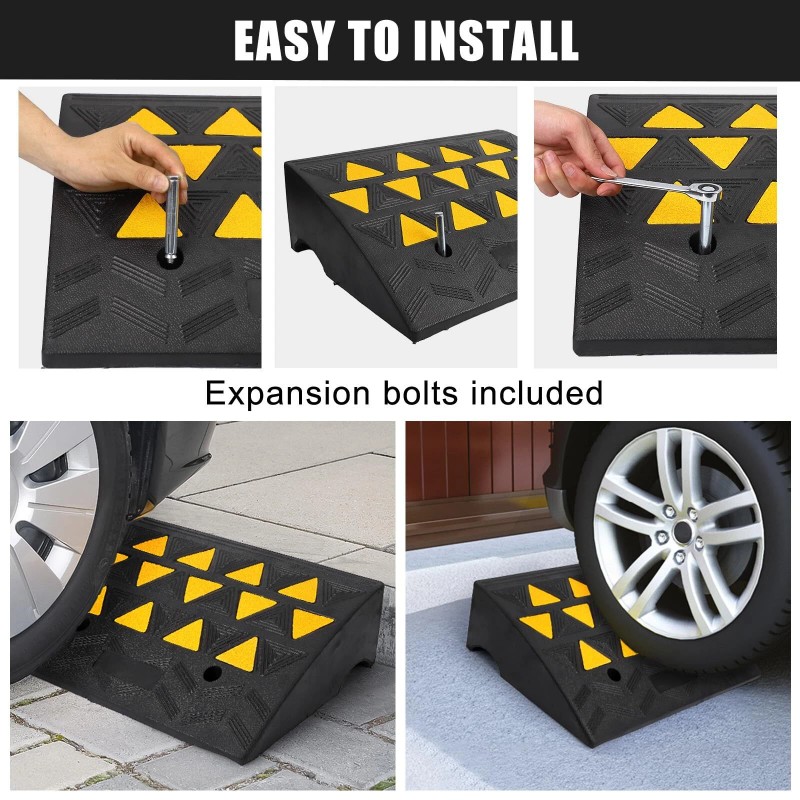 EASY TO INSTALL

Expansion bolts included