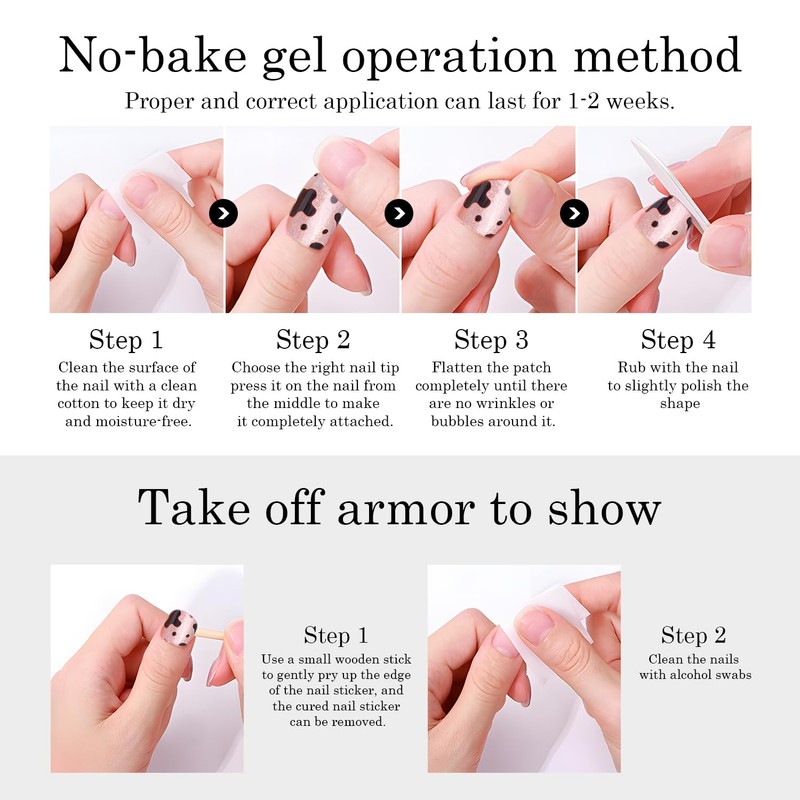 No-bake gel operation method
Proper and correct application can last for 1-2 weeks.

Step 1
Clean the surface of the nail with a clean cotton to keep it dry and moisture-free.

Step 2
Choose the right nail tip press it on the nail from the middle to make it completely attached.

Step 3
Flatten the patch completely until there are no wrinkles or bubbles around it.

Step 4
Rub with the nail to slightly polish the shape

Take off armor to show

Step 1
Use a small wooden stick to gently pry up the edge of the nail sticker, and the cured nail sticker can be removed.

Step 2
Clean the nails with alcohol swabs