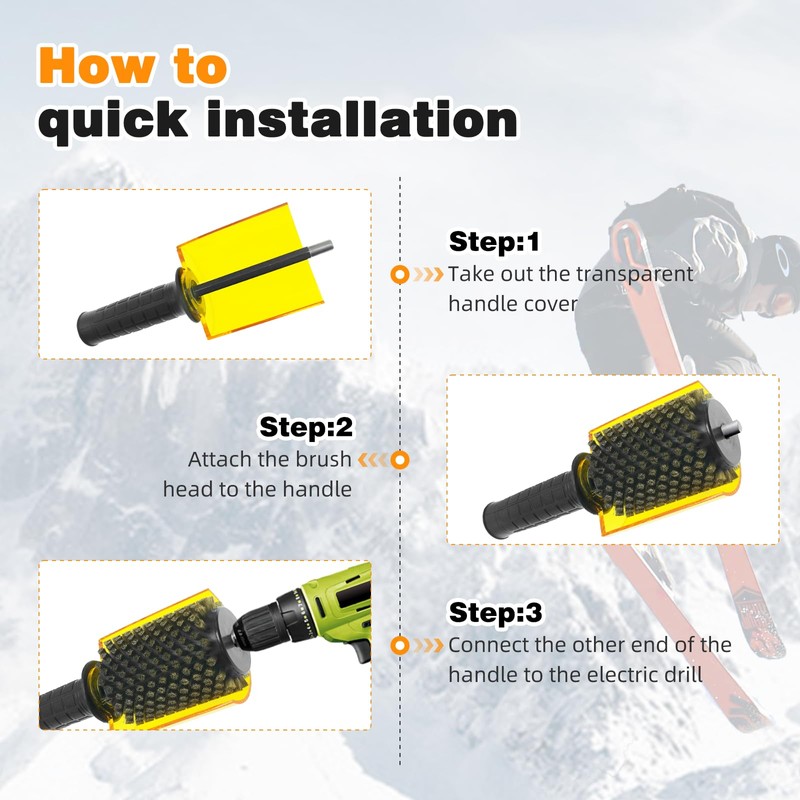 How to
quick installation

Step:1
Take out the transparent handle cover

Step:2
Attach the brush head to the handle

Step:3
Connect the other end of the handle to the electric drill