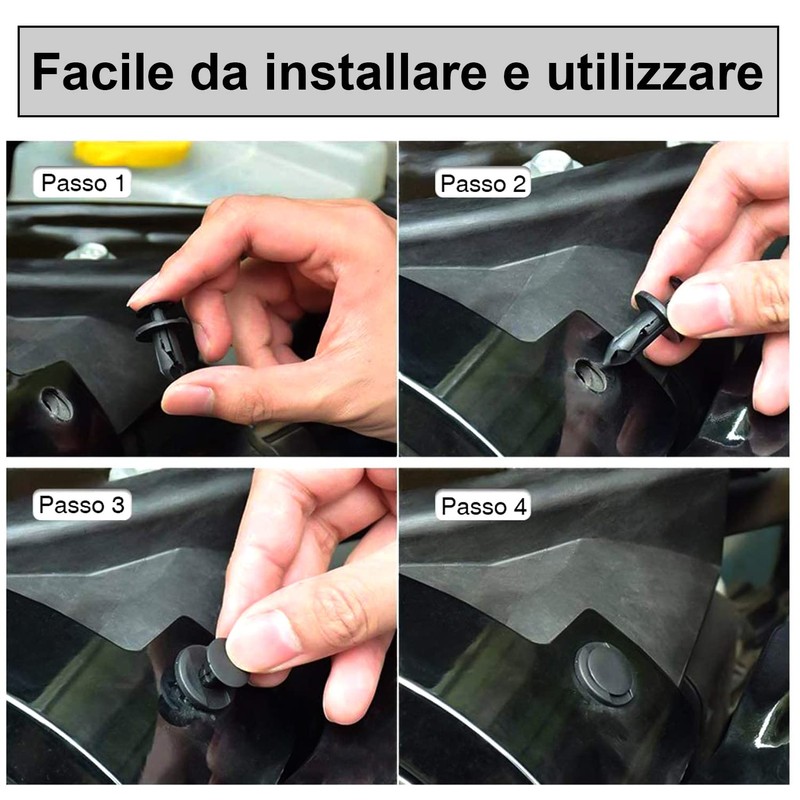 Facile da installare e utilizzare

Passo 1

Passo 2

Passo 3

Passo 4