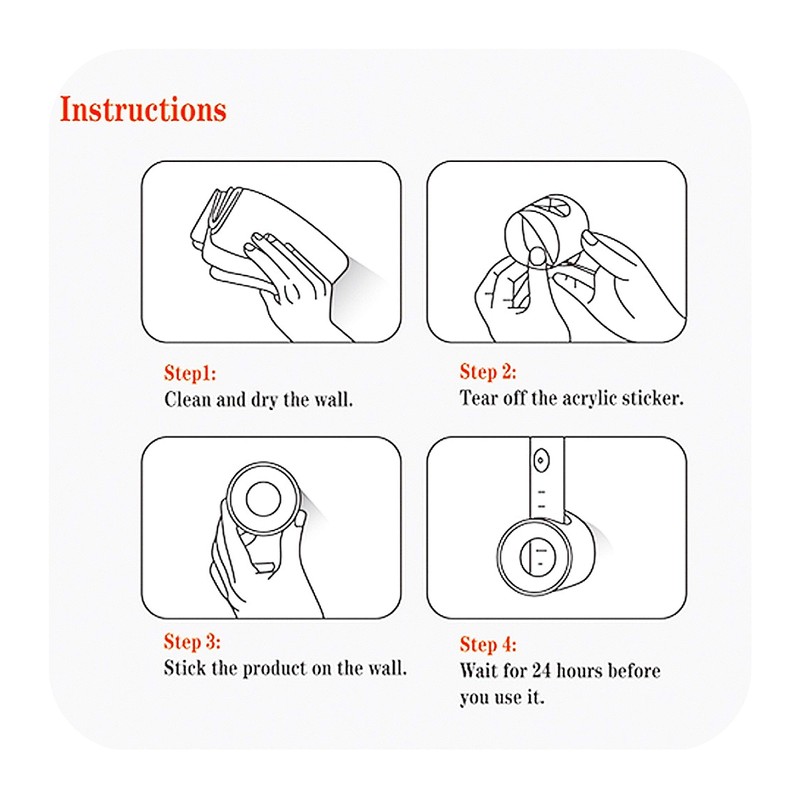 Instructions

Step1:
Clean and dry the wall.

Step 2:
Tear off the acrylic sticker.

Step 3:
Stick the product on the wall.

Step 4:
Wait for 24 hours before you use it.