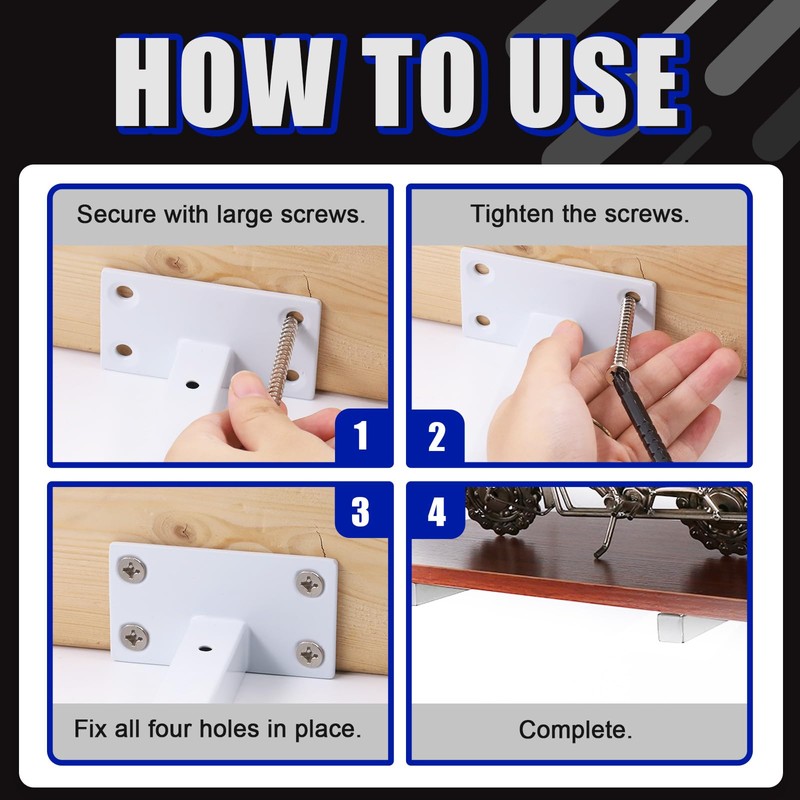 HOW TO USE

Secure with large screws.

1

Tighten the screws.

2

3

Fix all four holes in place.

4

Complete.