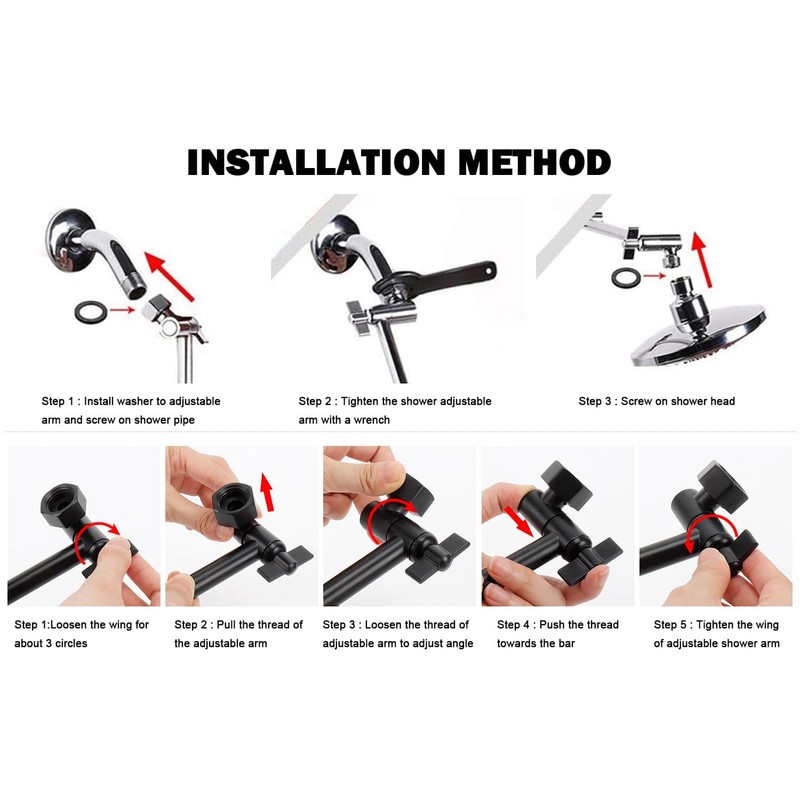 INSTALLATION METHOD

Step 1 : Install washer to adjustable arm and screw on shower pipe

Step 2 : Tighten the shower adjustable arm with a wrench

Step 3 : Screw on shower head

Step 1:Loosen the wing for about 3 circles

Step 2 : Pull the thread of the adjustable arm

Step 3 : Loosen the thread of adjustable arm to adjust angle

Step 4 : Push the thread towards the bar

Step 5 : Tighten the wing of adjustable shower arm