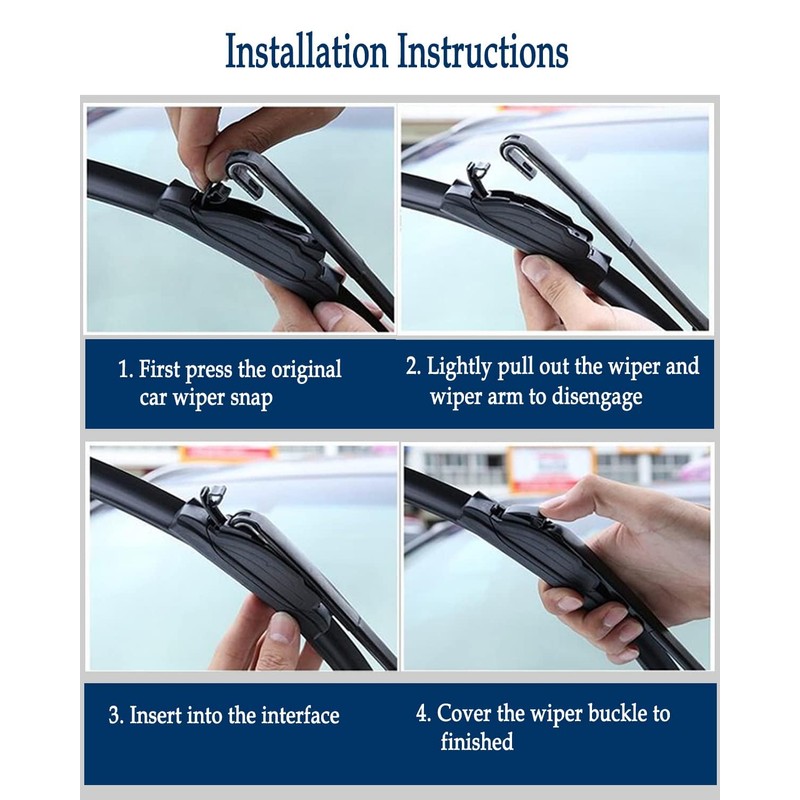 Installation Instructions

1. First press the original car wiper snap

2. Lightly pull out the wiper and wiper arm to disengage

3. Insert into the interface

4. Cover the wiper buckle to finished