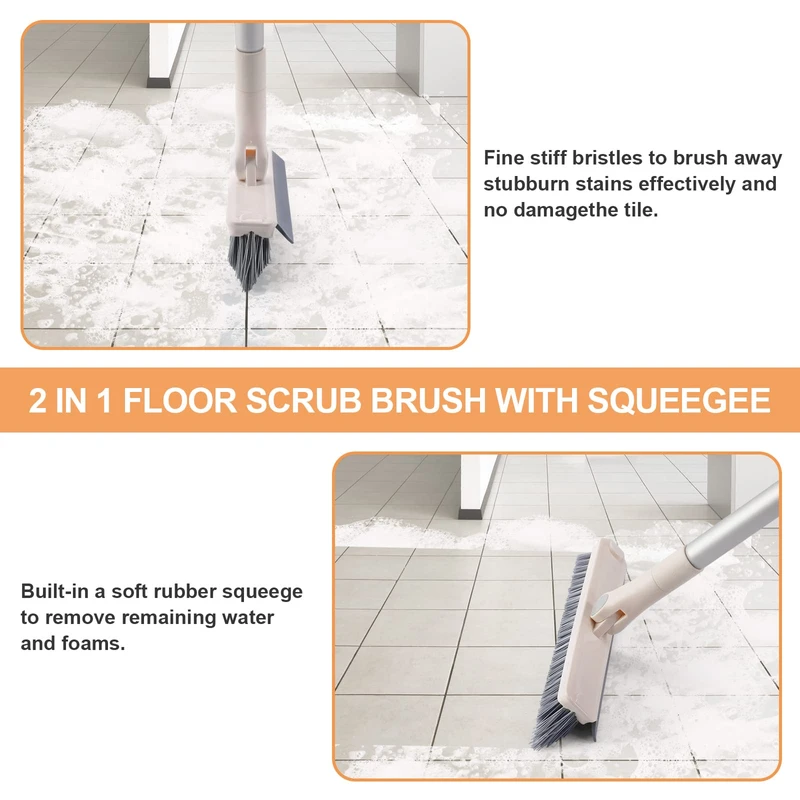 Fine stiff bristles to brush away stubburn stains effectively and no damagethe tile.

2 IN 1 FLOOR SCRUB BRUSH WITH SQUEEGEE

Built-in a soft rubber squeege to remove remaining water and foams.