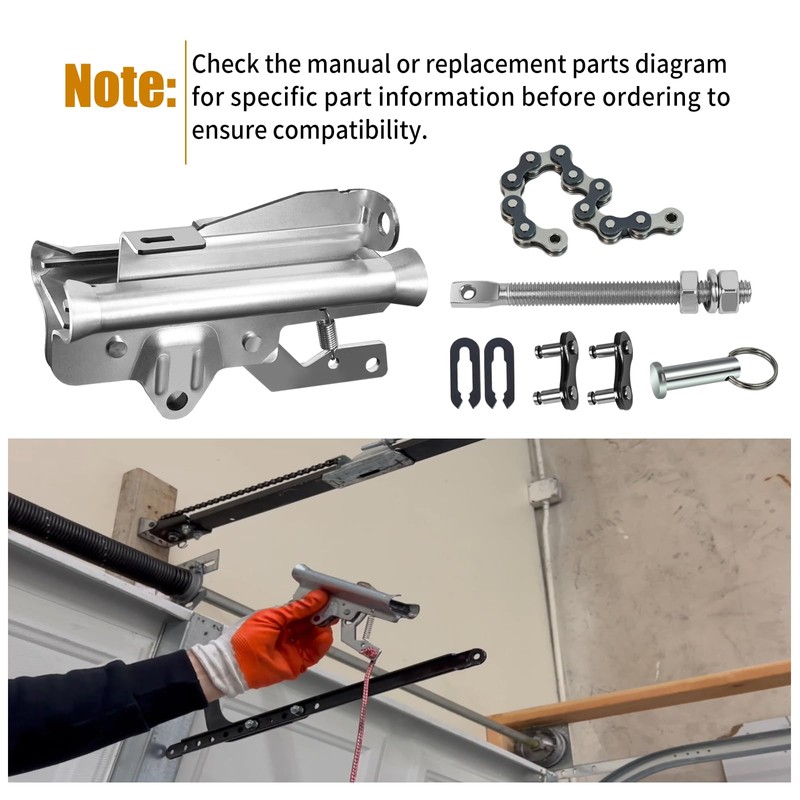 Note: Check the manual or replacement parts diagram for specific part information before ordering to ensure compatibility.