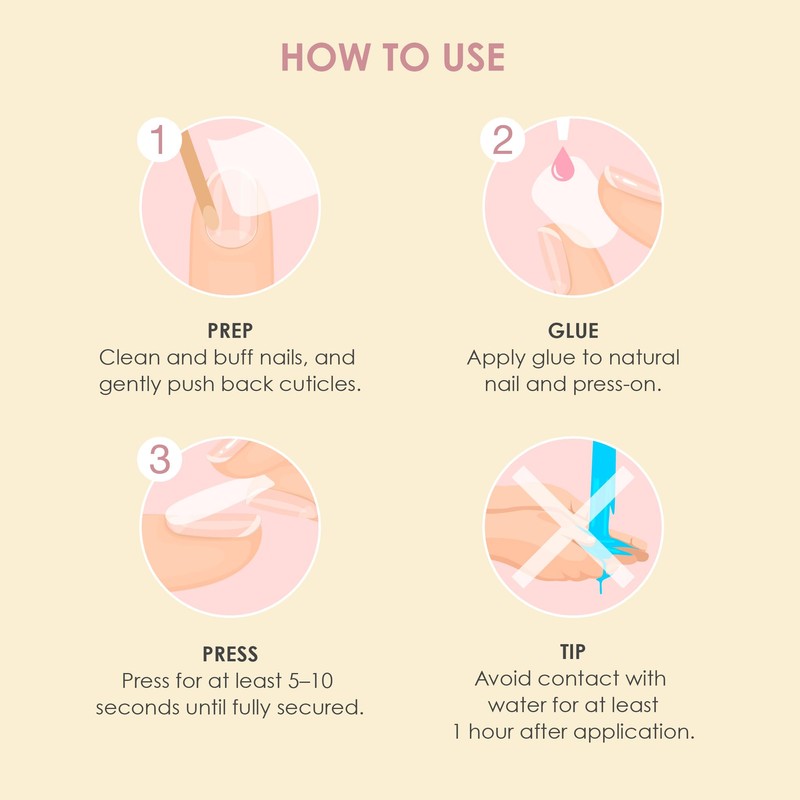 HOW TO USE

1

PREP
Clean and buff nails, and gently push back cuticles.

2

GLUE
Apply glue to natural nail and press-on.

3

PRESS
Press for at least 5–10 seconds until fully secured.

TIP
Avoid contact with water for at least 1 hour after application.