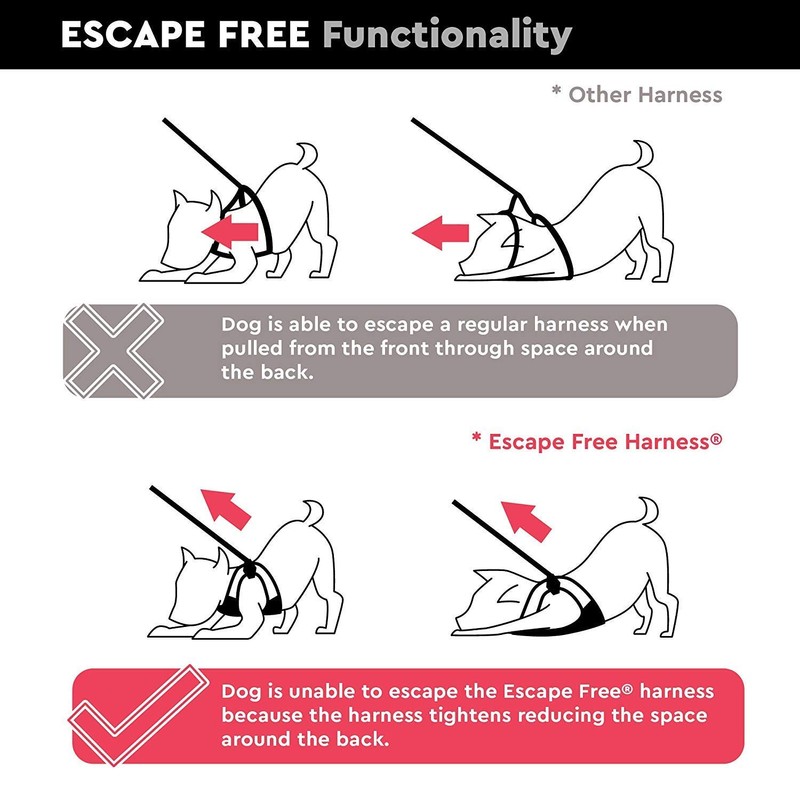 ESCAPE FREE Functionality

* Other Harness

Dog is able to escape a regular harness when pulled from the front through space around the back.

* Escape Free Harness®

Dog is unable to escape the Escape Free® harness because the harness tightens reducing the space around the back.