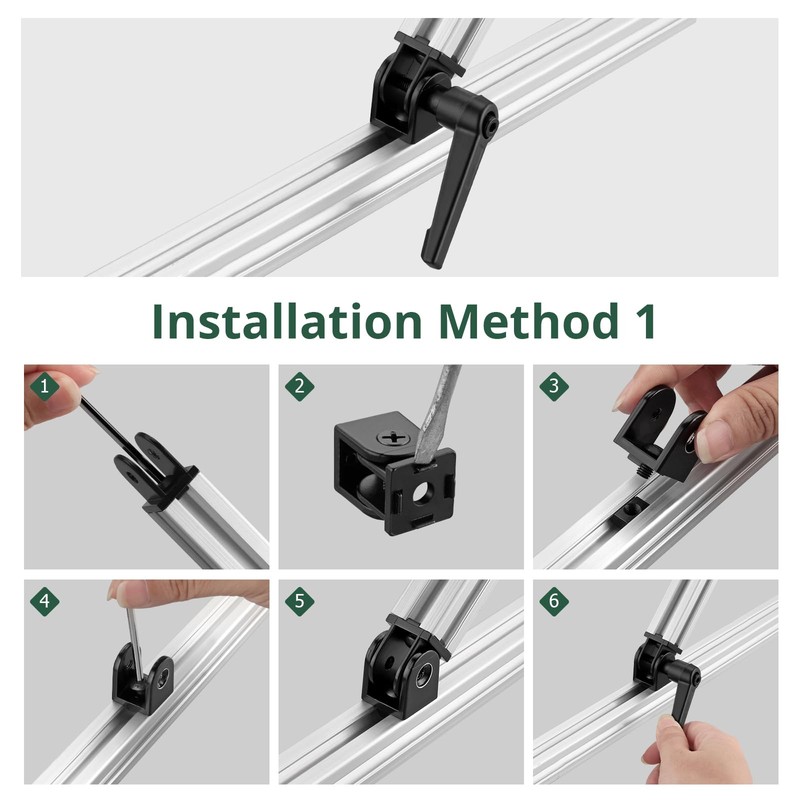 Installation Method 1

1

2

3

4

5

6