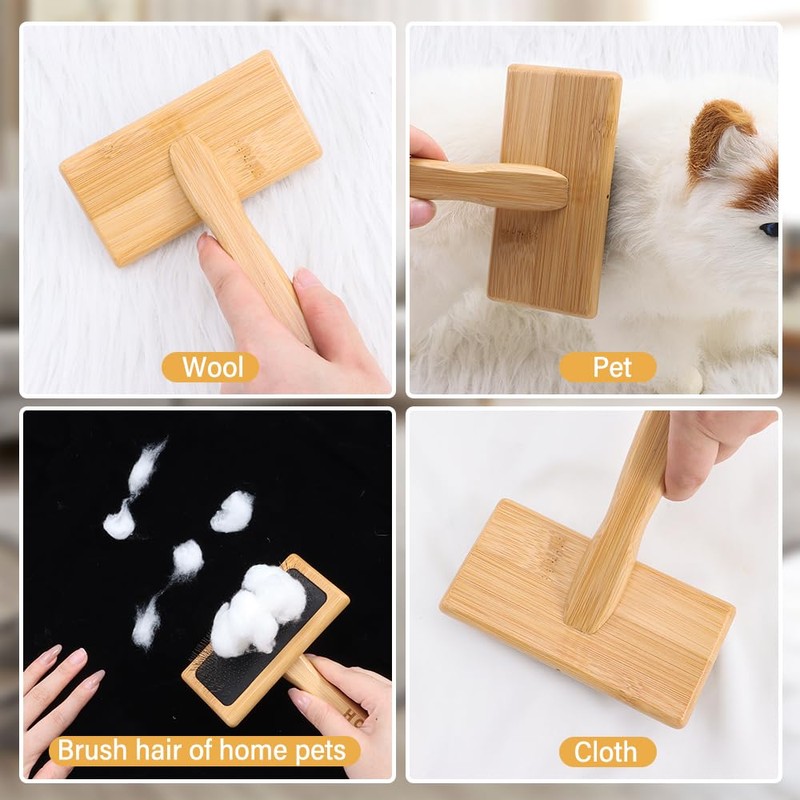 Wool

Pet

Brush hair of home pets

Cloth