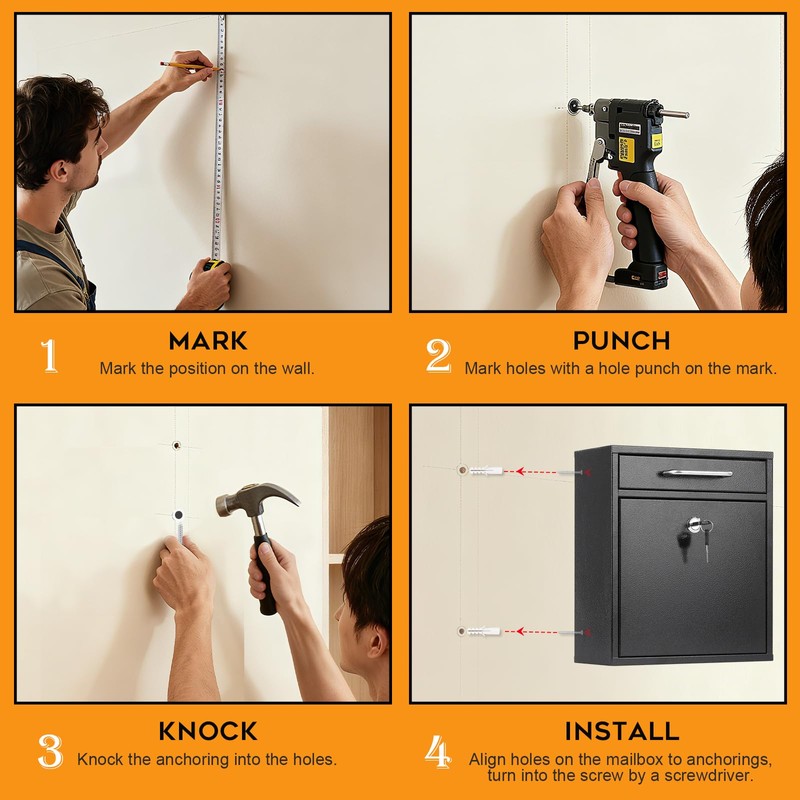 1
MARK
Mark the position on the wall.

2
PUNCH
Mark holes with a hole punch on the mark.

3
KNOCK
Knock the anchoring into the holes.

4
INSTALL
Align holes on the mailbox to anchorings, turn into the screw by a screwdriver.