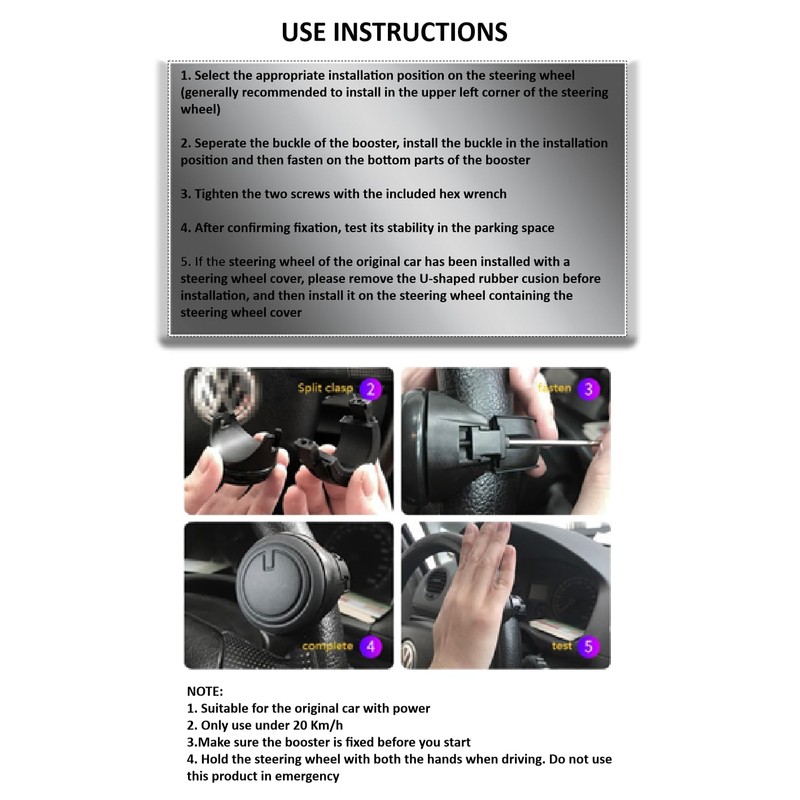 USE INSTRUCTIONS

1. Select the appropriate installation position on the steering wheel (generally recommended to install in the upper left corner of the steering wheel)

2. Seperate the buckle of the booster, install the buckle in the installation position and then fasten on the bottom parts of the booster

3. Tighten the two screws with the included hex wrench

4. After confirming fixation, test its stability in the parking space

5. If the steering wheel of the original car has been installed with a steering wheel cover, please remove the U-shaped rubber cusion before installation, and then install it on the steering wheel containing the steering wheel cover

Split clasp 2

fasten 3

complete 4

test 5

NOTE:
1. Suitable for the original car with power
2. Only use under 20 Km/h
3.Make sure the booster is fixed before you start
4. Hold the steering wheel with both the hands when driving. Do not use this product in emergency