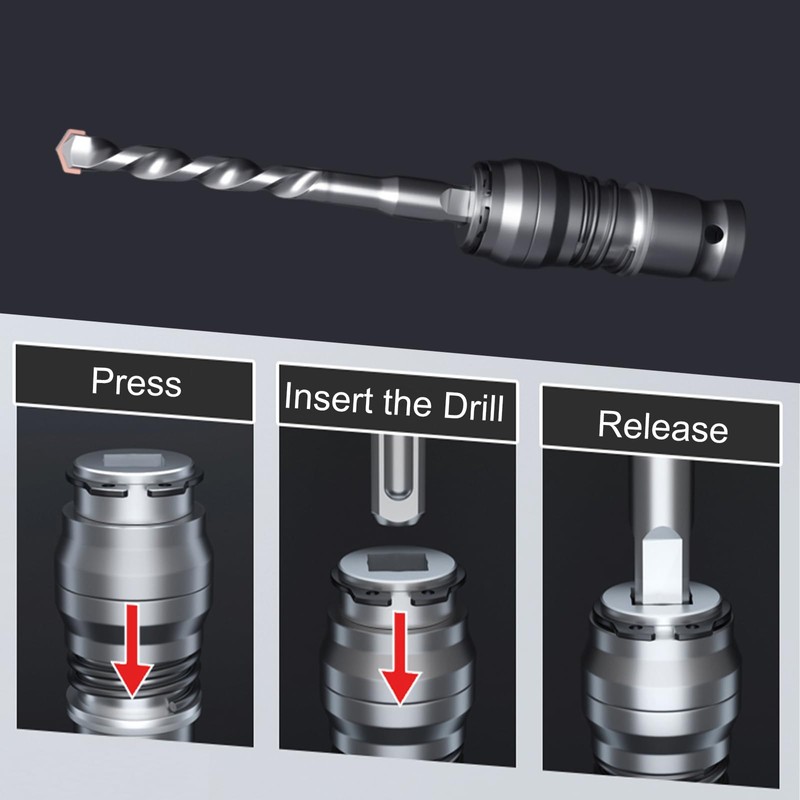 Press

Insert the Drill

Release