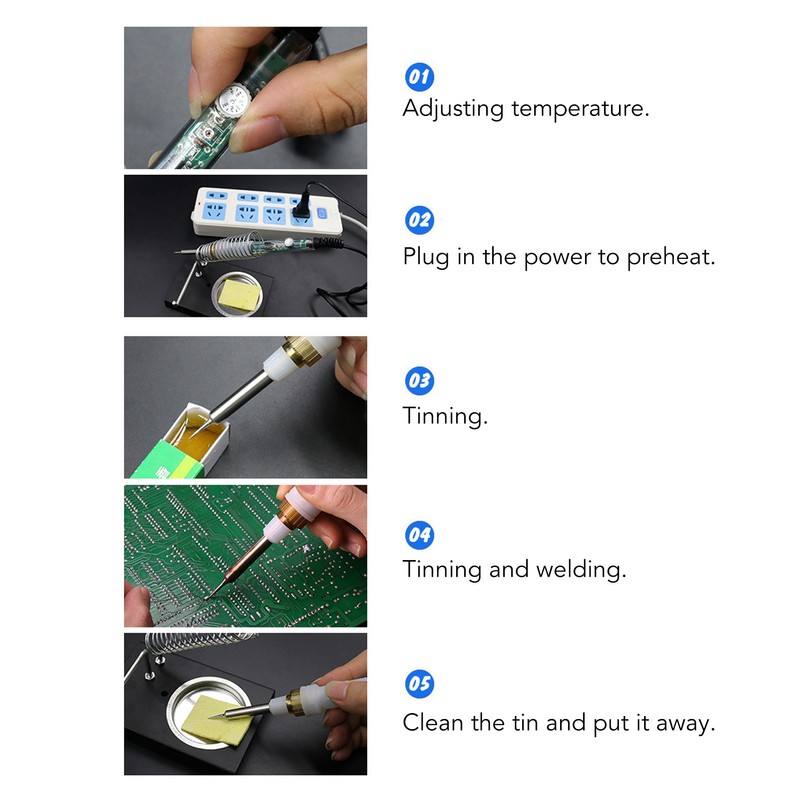 01
Adjusting temperature.

02
Plug in the power to preheat.

03
Tinning.

04
Tinning and welding.

05
Clean the tin and put it away.