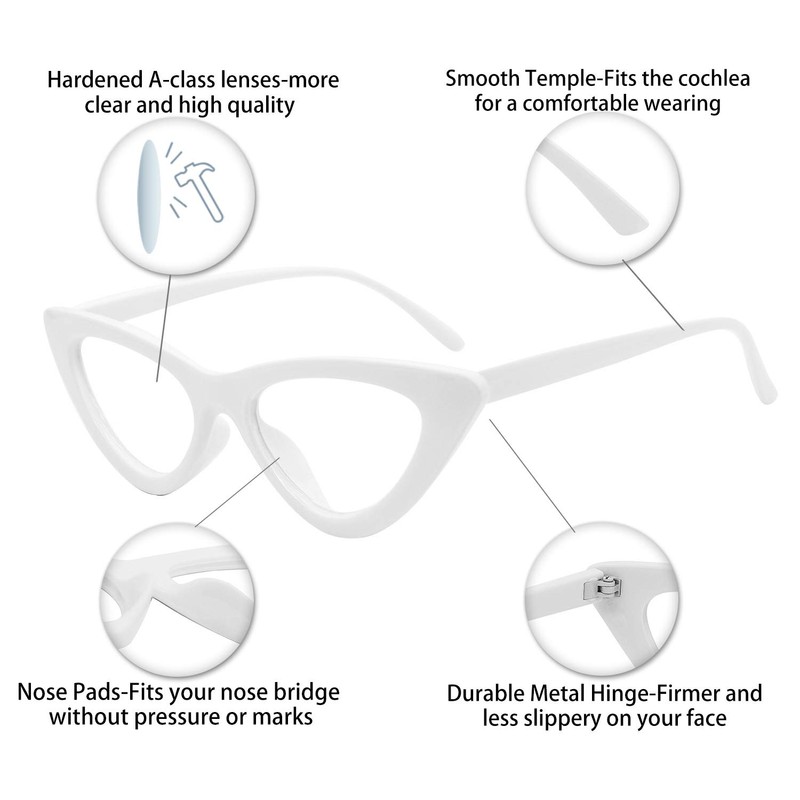 Hardened A-class lenses-more clear and high quality

Smooth Temple-Fits the cochlea for a comfortable wearing

Nose Pads-Fits your nose bridge without pressure or marks

Durable Metal Hinge-Firmer and less slippery on your face