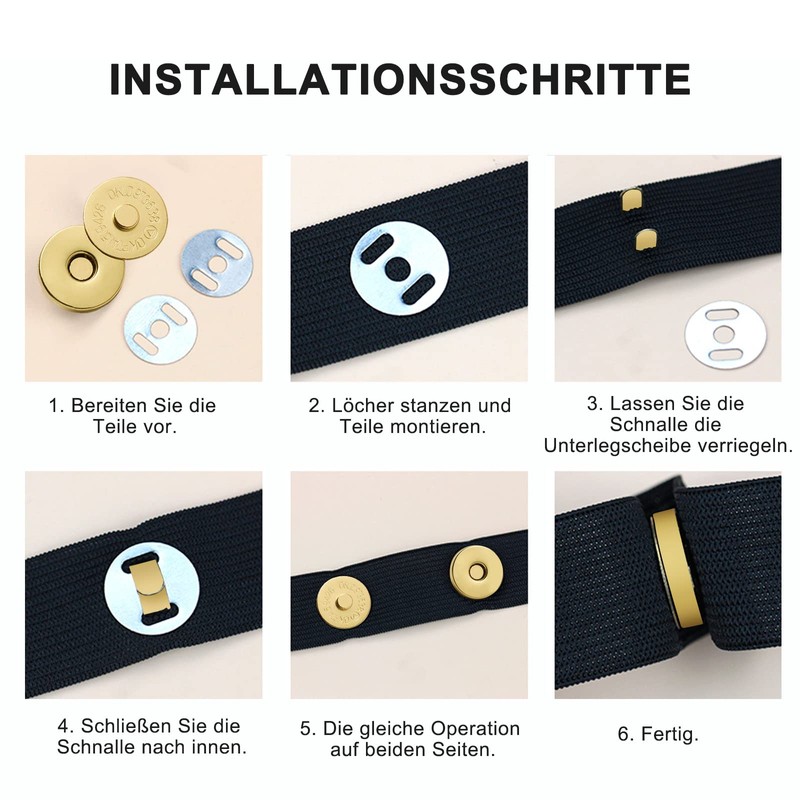 INSTALLATIONSSCHRITTE

1. Bereiten Sie die Teile vor.

2. Löcher stanzen und Teile montieren.

3. Lassen Sie die Schnalle die Unterlegscheibe verriegeln.

4. Schließen Sie die Schnalle nach innen.

5. Die gleiche Operation auf beiden Seiten.

6. Fertig.