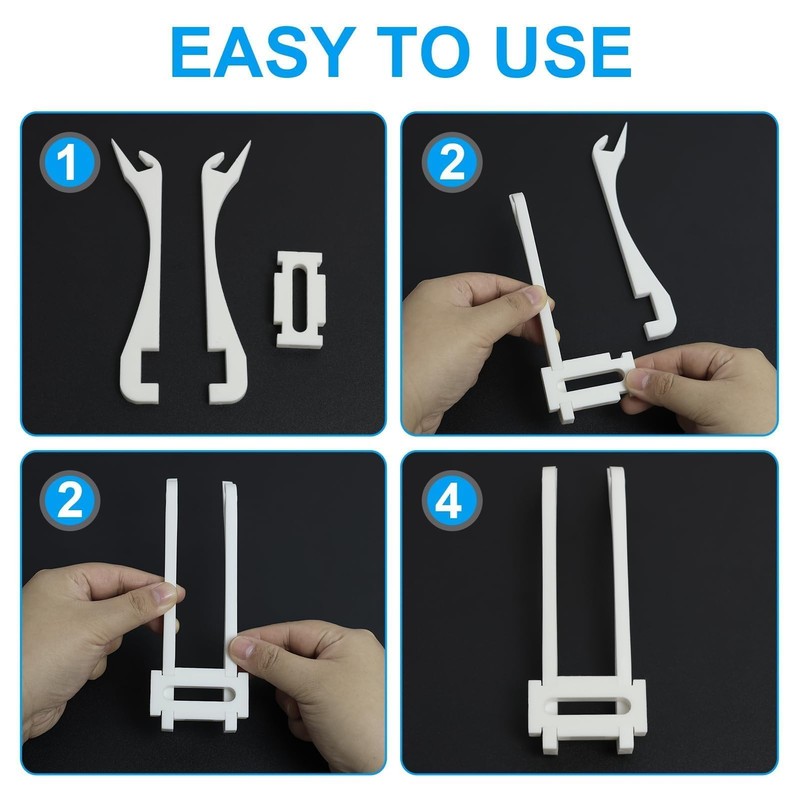 EASY TO USE

1

2

2

4