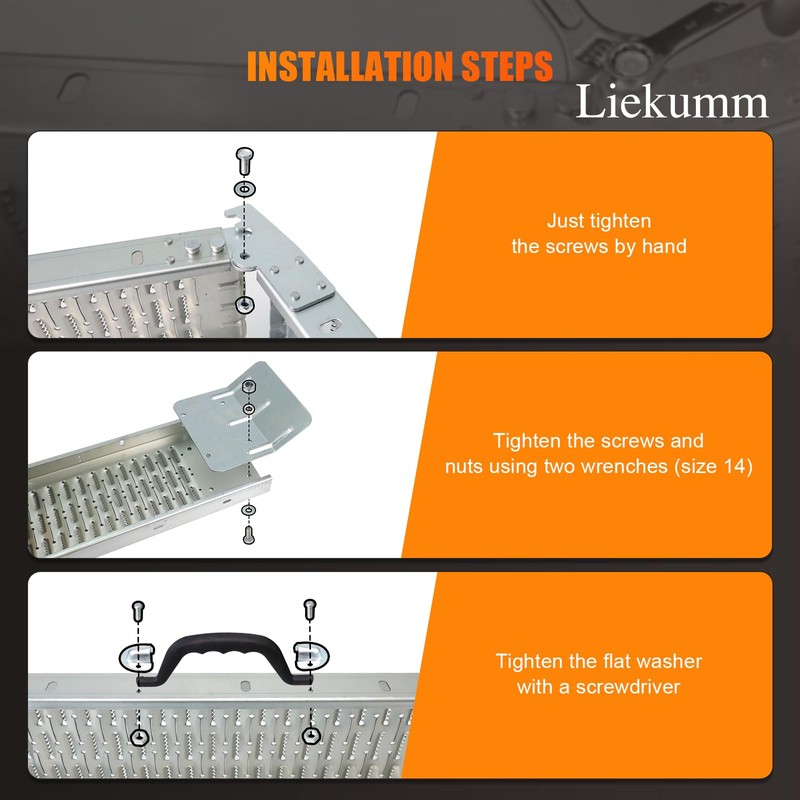 INSTALLATION STEPS

Liekumm

Just tighten the screws by hand

Tighten the screws and nuts using two wrenches (size 14)

Tighten the flat washer with a screwdriver